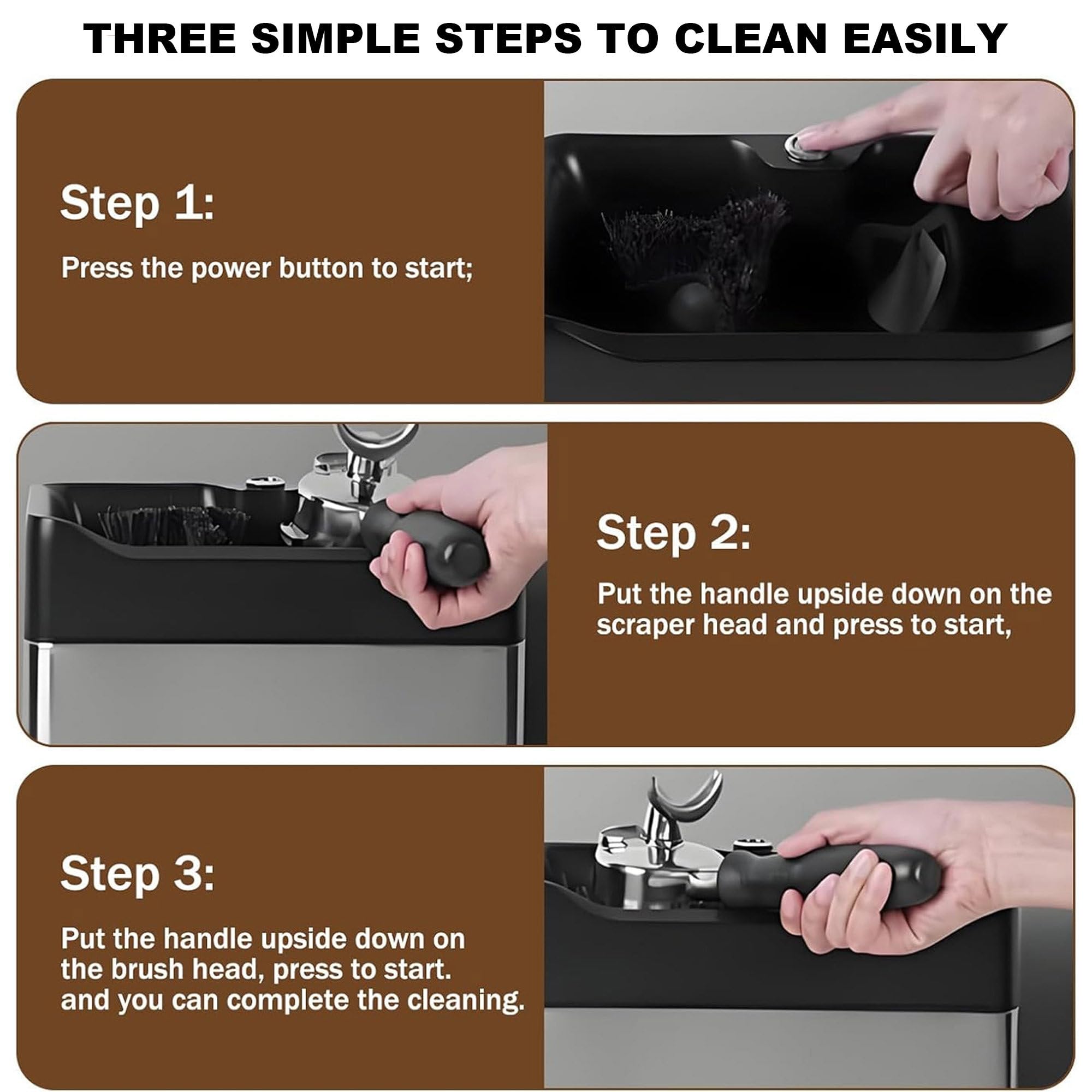 THREE SIMPLE STEPS TO CLEAN EASILY

Step 1:

Press the power button to start;

Step 2:

Put the handle upside down on the scraper head and press to start,

Step 3:

Put the handle upside down on the brush head, press to start. and you can complete the cleaning.