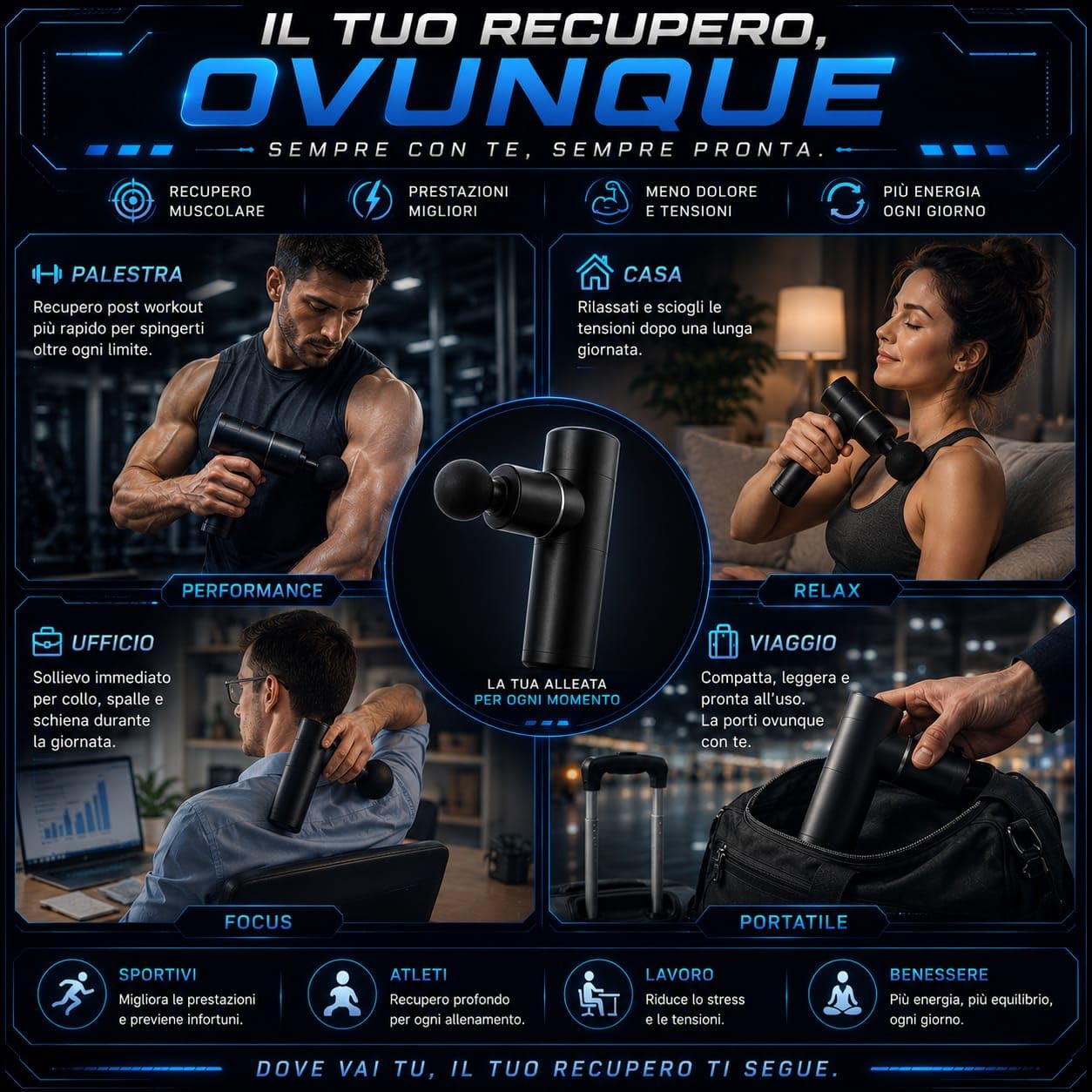 IL TUO RECUPERO,
OVUNQUE

SEMPRE CON TE, SEMPRE PRONTA.

RECUPERO MUSCOLARE

PRESTAZIONI MIGLIORI

MENO DOLORE E TENSIONI

PIÙ ENERGIA OGNI GIORNO

PALESTRA
Recupero post workout più rapido per spingerti oltre ogni limite.

PERFORMANCE

CASA
Rilassati e sciogli le tensioni dopo una lunga giornata.

RELAX

LA TUA ALLEATA
PER OGNI MOMENTO

UFFICIO
Sollievo immediato per collo, spalle e schiena durante la giornata.

FOCUS

VIAGGIO
Compatta, leggera e pronta all'uso.
La porti ovunque con te.

PORTATILE

SPORTIVI
Migliora le prestazioni e previene infortuni.

ATLETI
Recupero profondo per ogni allenamento.

LAVORO
Riduce lo stress e le tensioni.

BENESSERE
Più energia, più equilibrio, ogni giorno.

DOVE VAI TU, IL TUO RECUPERO TI SEGUE.