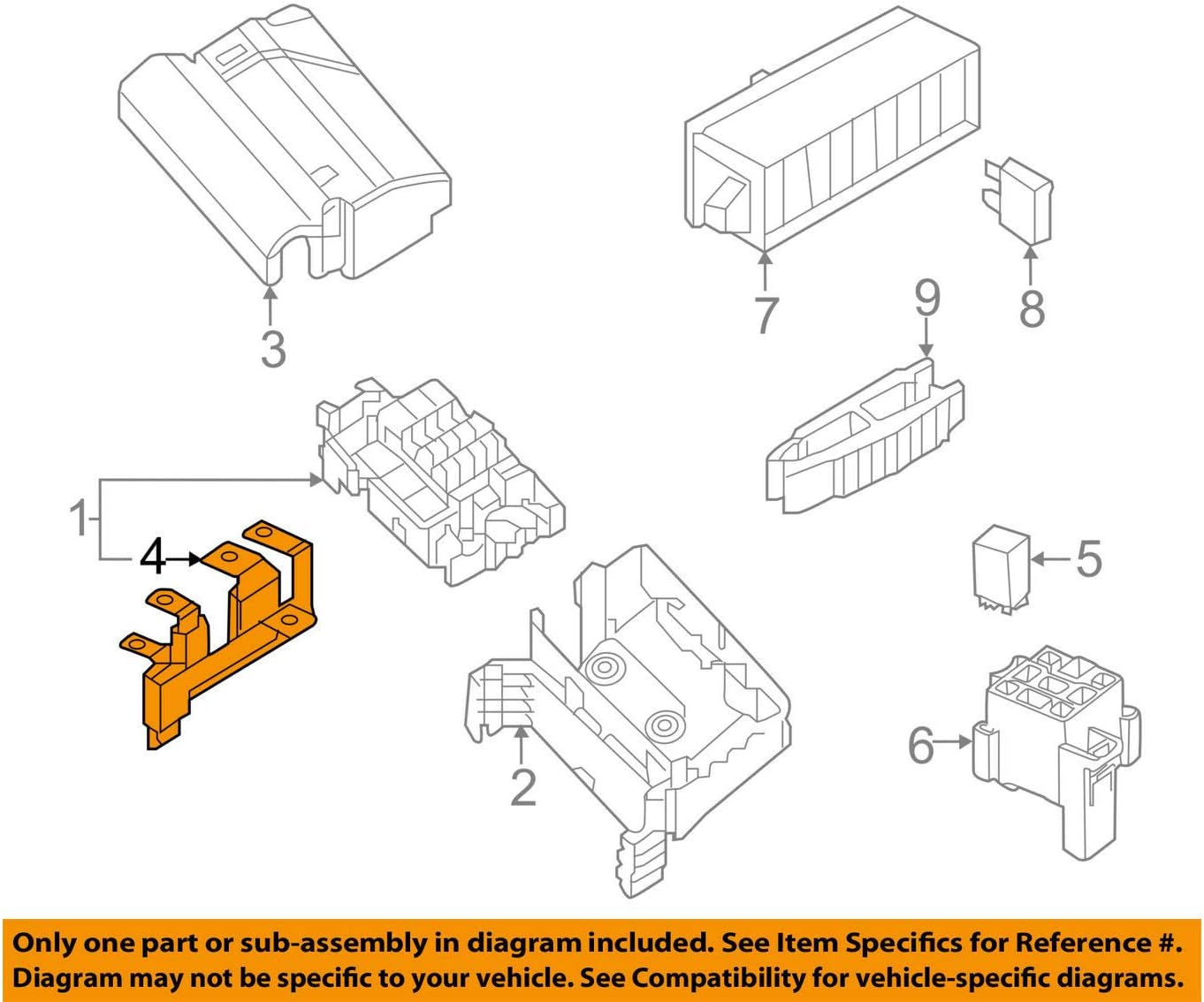 3

7

8

9

1

4

5

2

6

Only one part or sub-assembly in diagram included. See Item Specifics for Reference #.
Diagram may not be specific to your vehicle. See Compatibility for vehicle-specific diagrams.