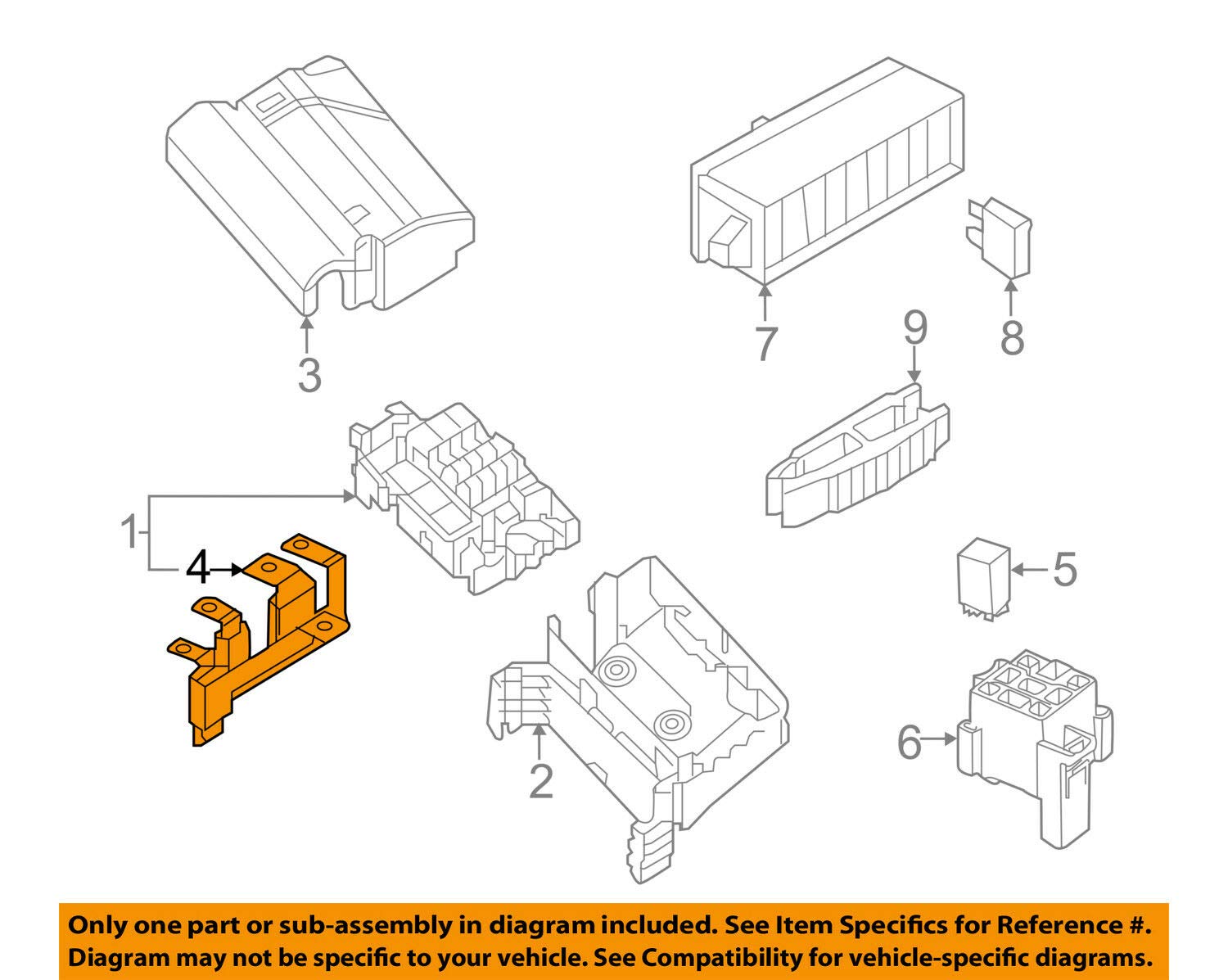 3

7

8

9

1

4

5

2

6

Only one part or sub-assembly in diagram included. See Item Specifics for Reference #. Diagram may not be specific to your vehicle. See Compatibility for vehicle-specific diagrams.