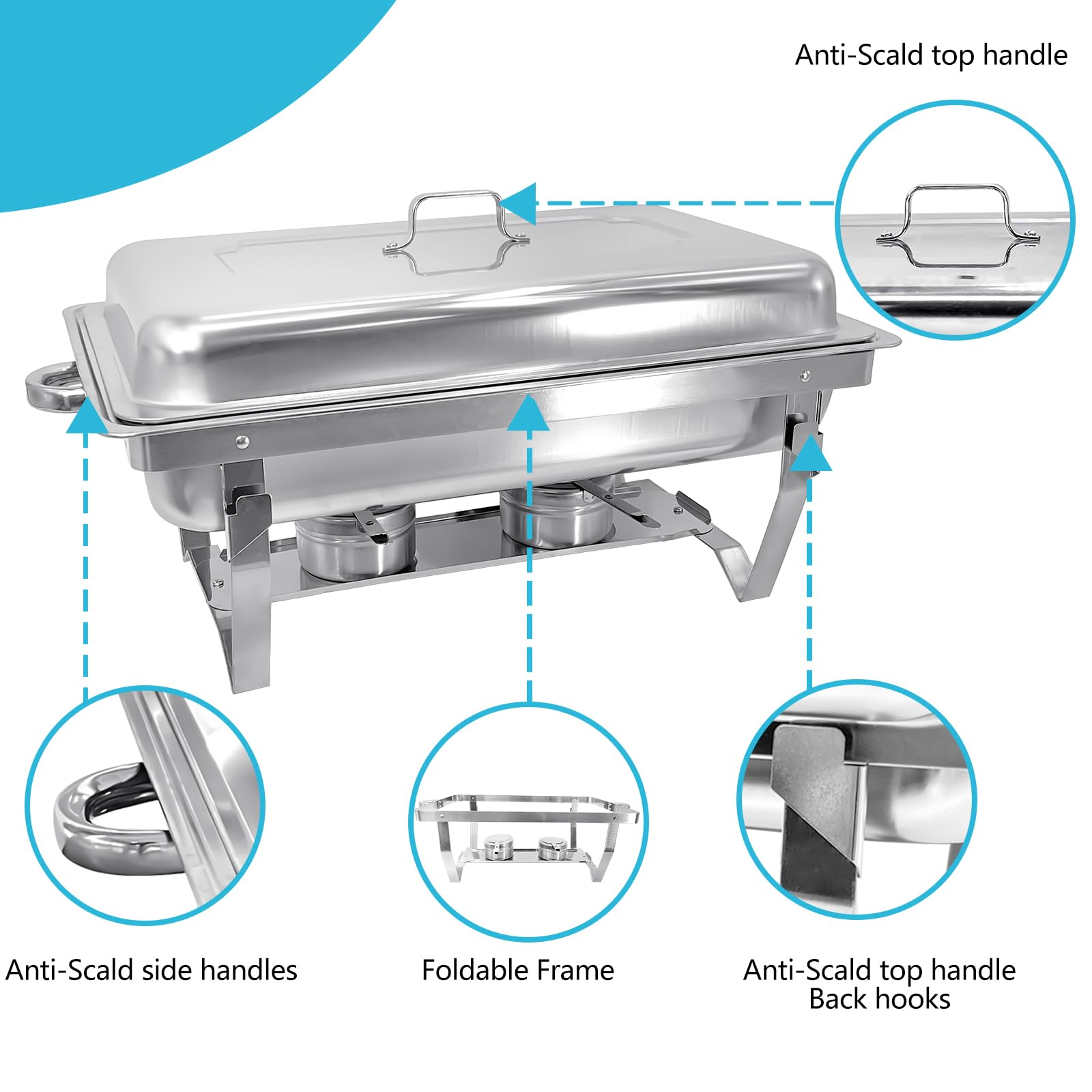 Anti-Scald top handle

Anti-Scald side handles

Foldable Frame

Anti-Scald top handle
Back hooks