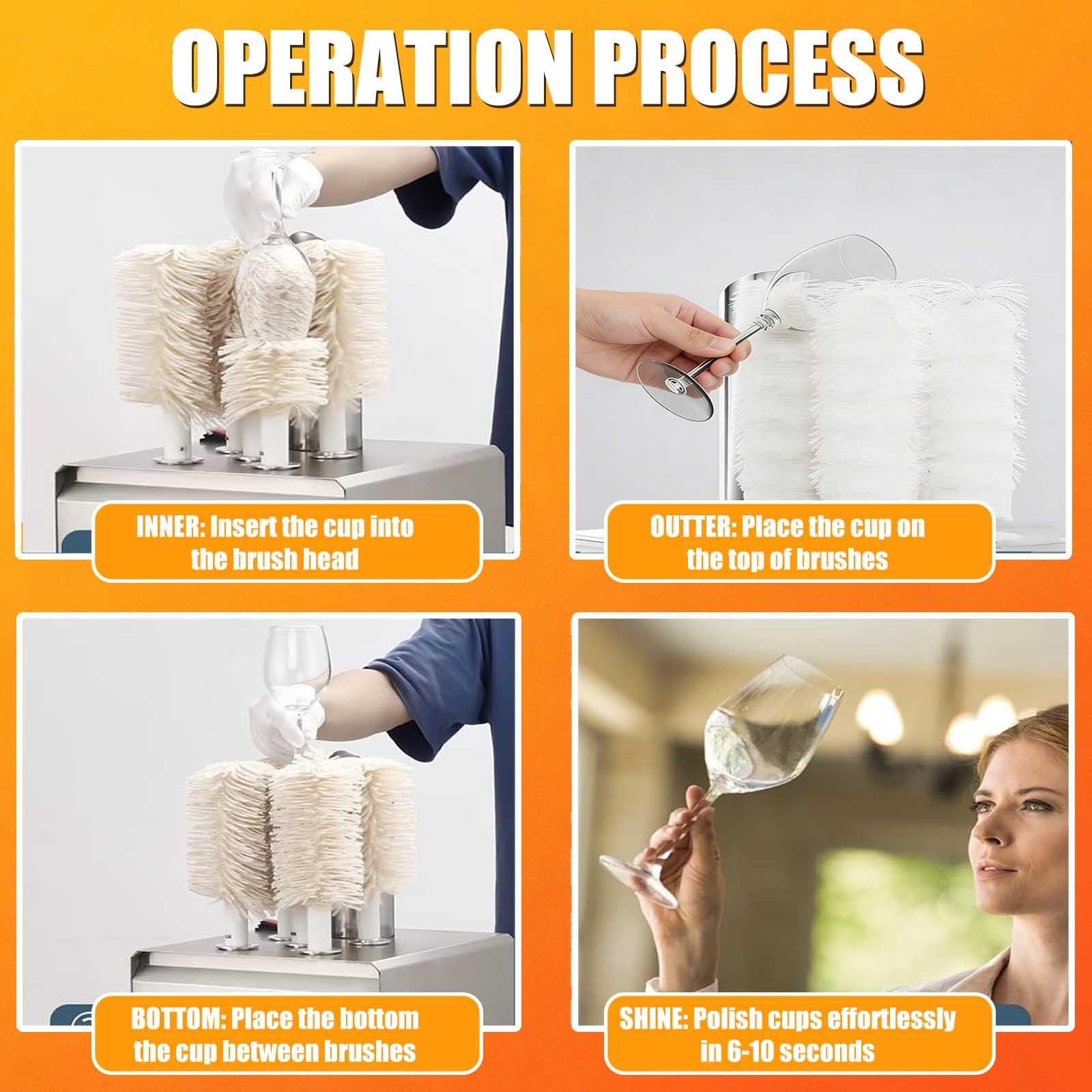 OPERATION PROCESS

INNER: Insert the cup into the brush head

OUTTER: Place the cup on the top of brushes

BOTTOM: Place the bottom the cup between brushes

SHINE: Polish cups effortlessly in 6-10 seconds