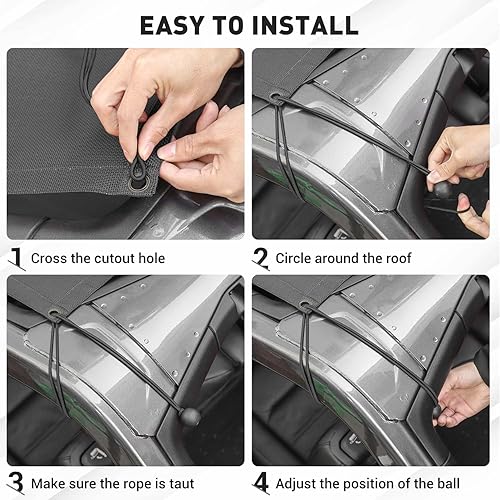 EASY TO INSTALL

1 Cross the cutout hole

2 Circle around the roof

3 Make sure the rope is taut

4 Adjust the position of the ball