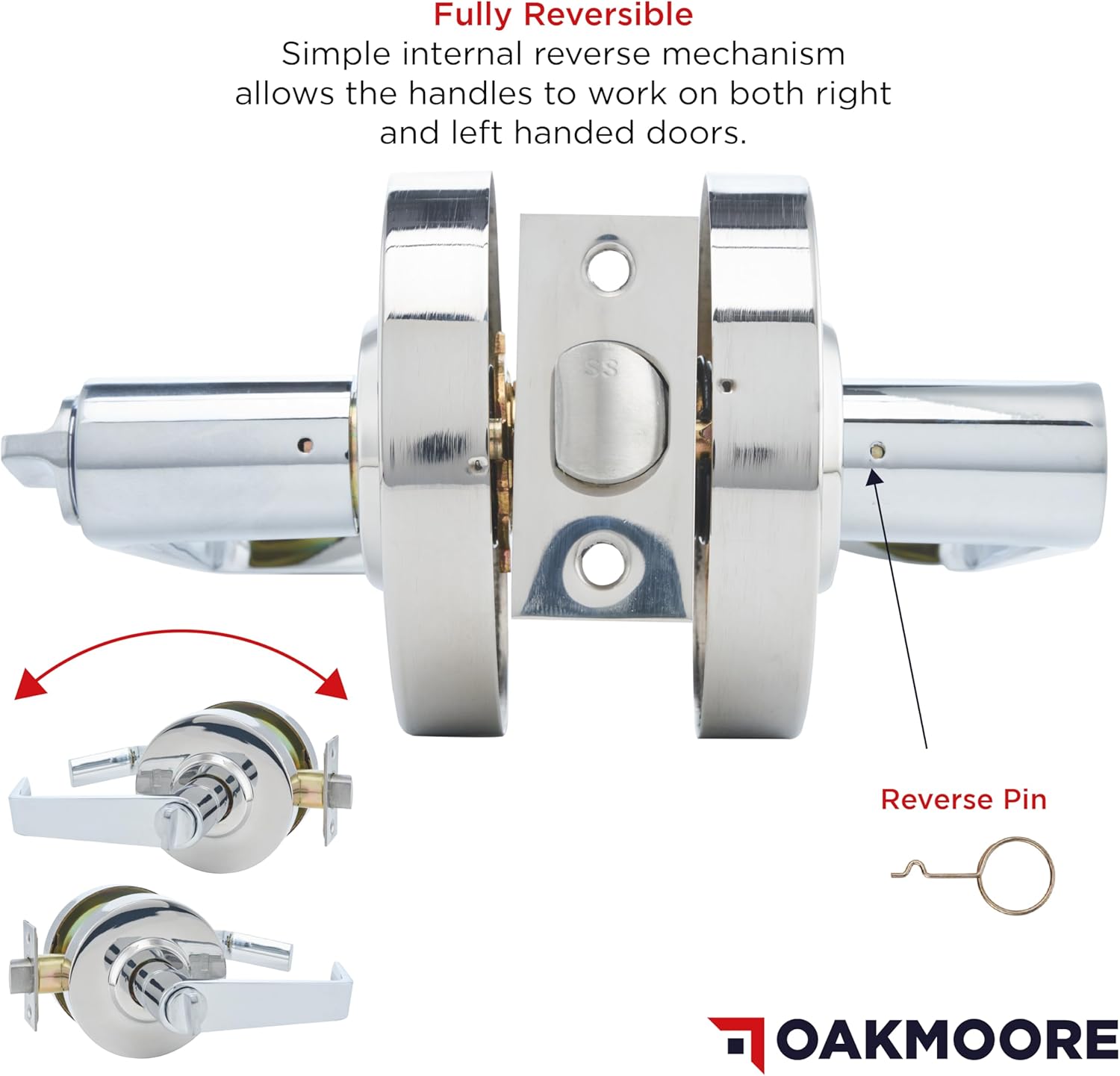 Fully Reversible
Simple internal reverse mechanism allows the handles to work on both right and left handed doors.

SS

Reverse Pin

OAKMOORE