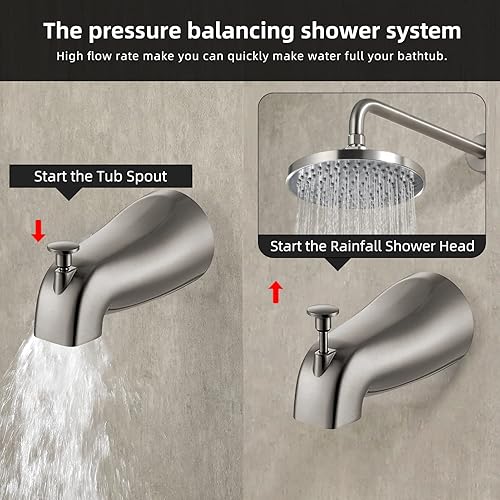 The pressure balancing shower system

High flow rate make you can quickly make water full your bathtub.

Start the Tub Spout

Start the Rainfall Shower Head