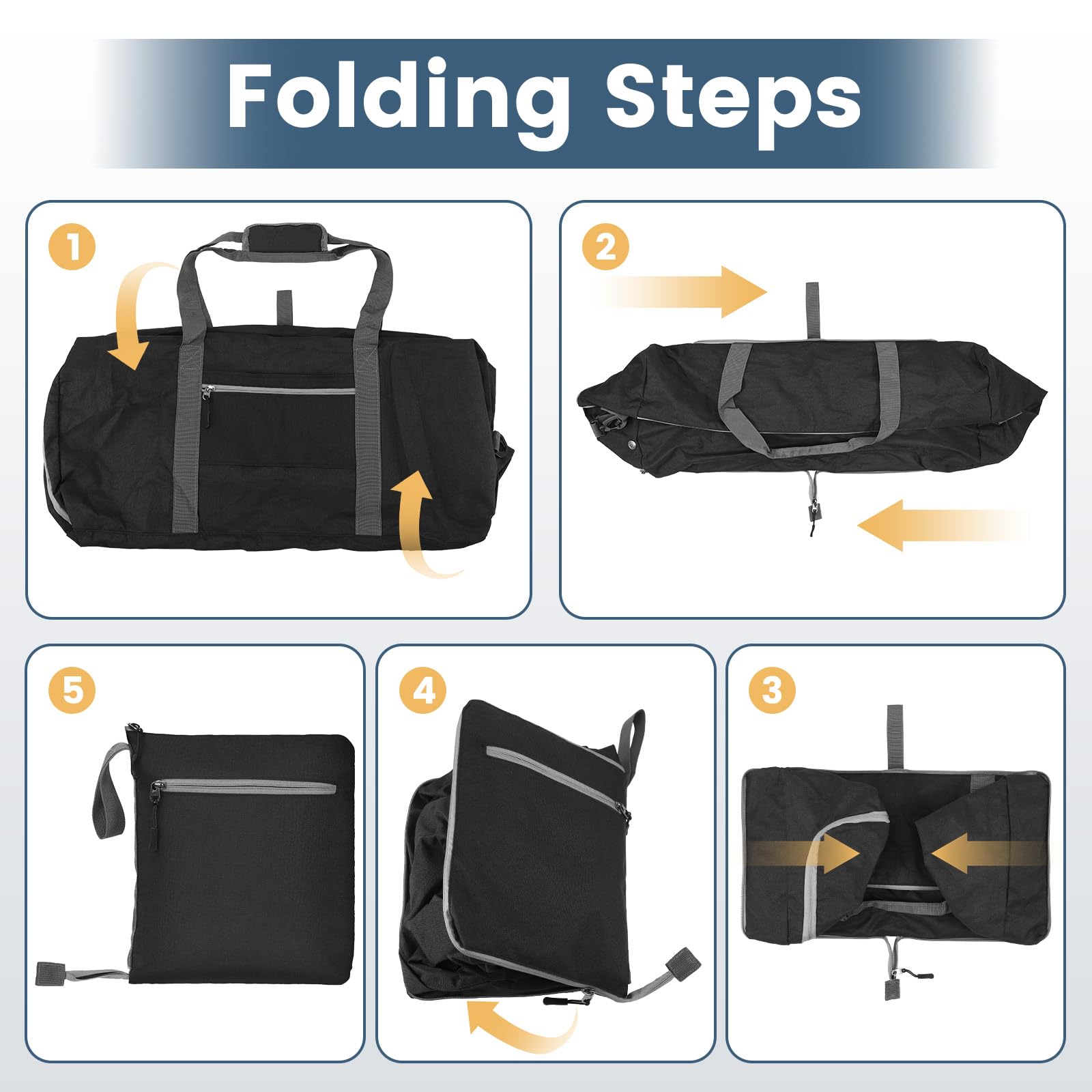 Folding Steps

1

2

5

4

3