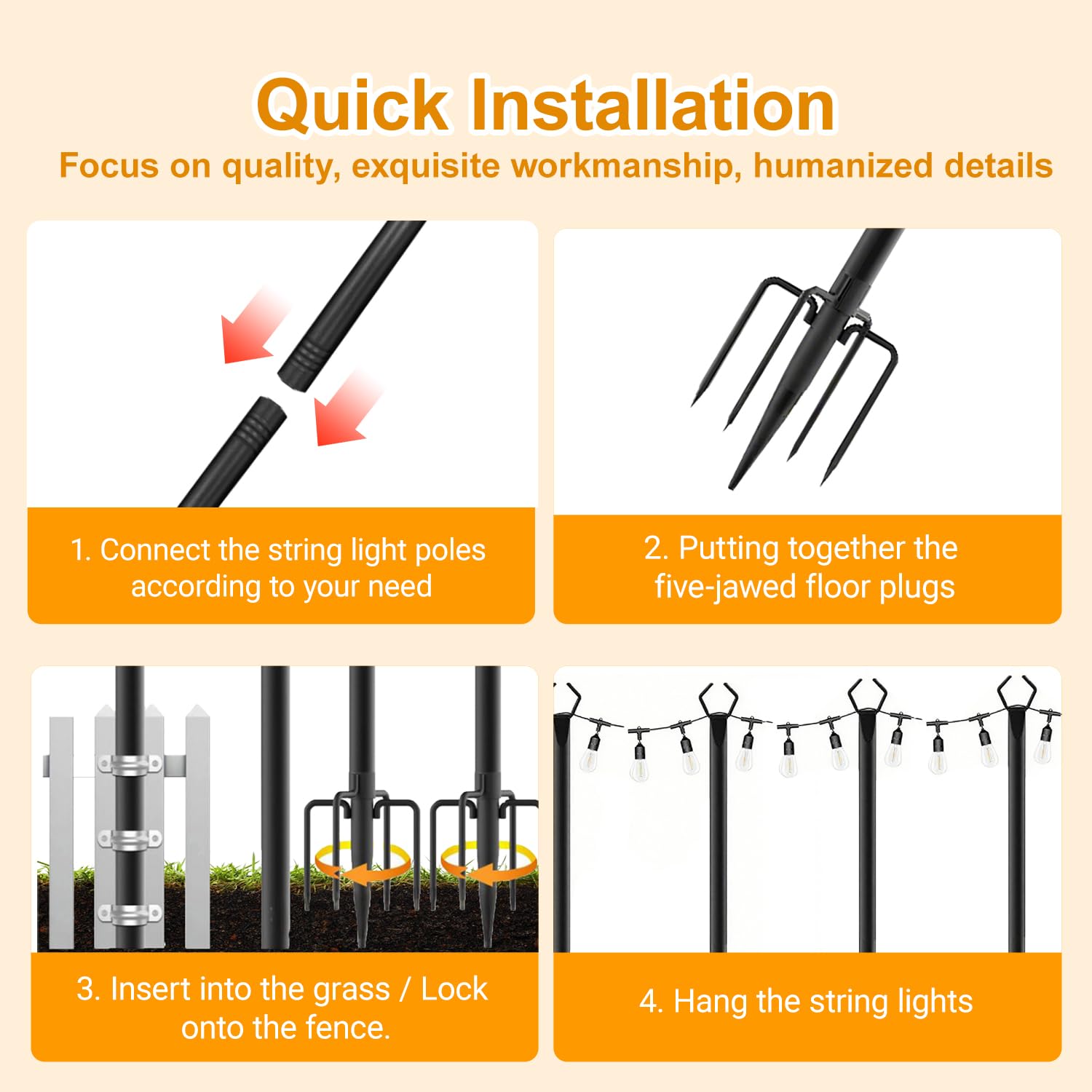 Quick Installation
Focus on quality, exquisite workmanship, humanized details

1. Connect the string light poles according to your need

2. Putting together the five-jawed floor plugs

3. Insert into the grass / Lock onto the fence.

4. Hang the string lights