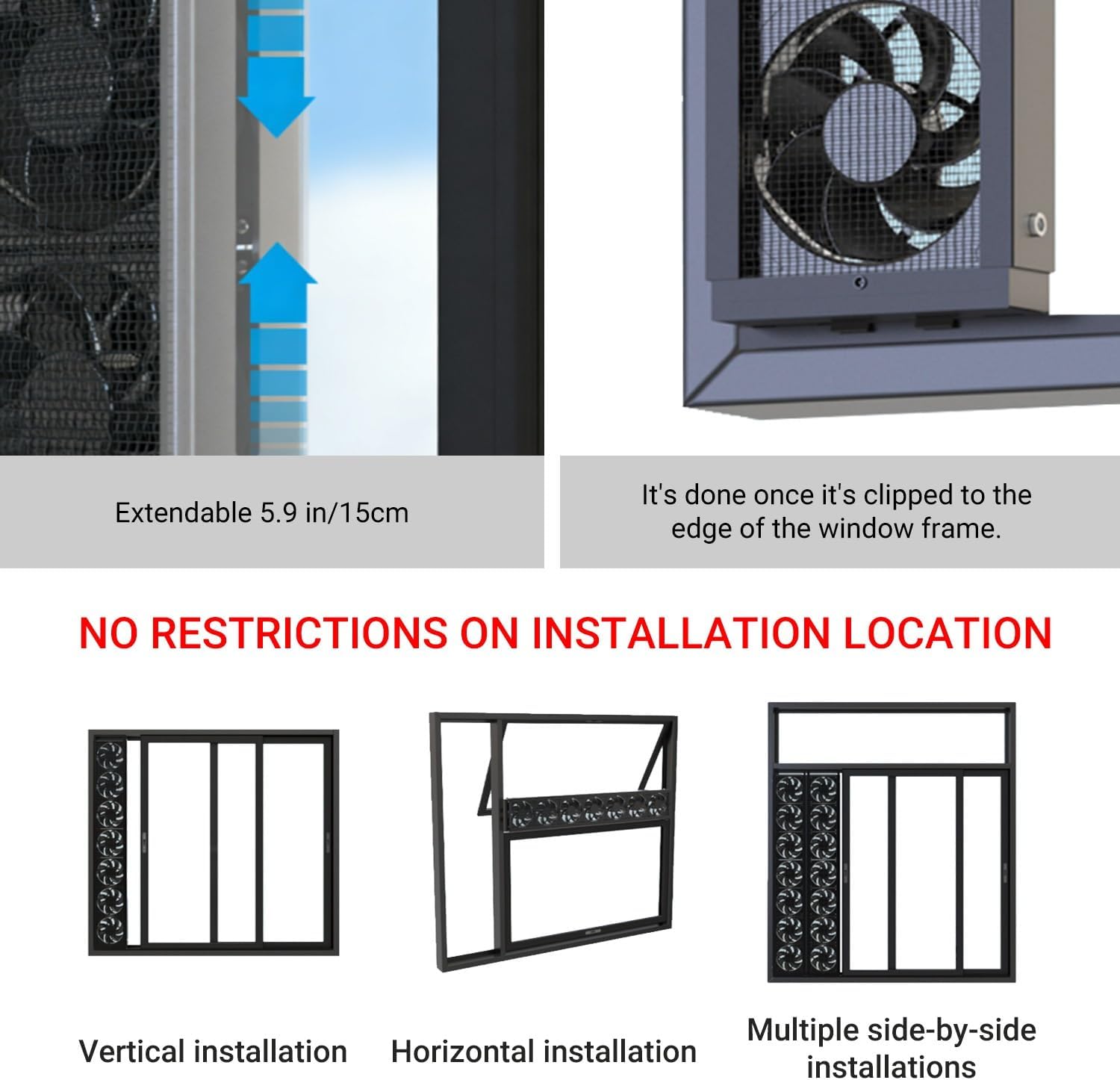 Extendable 5.9 in/15cm

It's done once it's clipped to the edge of the window frame.

NO RESTRICTIONS ON INSTALLATION LOCATION

Vertical installation

Horizontal installation

Multiple side-by-side installations