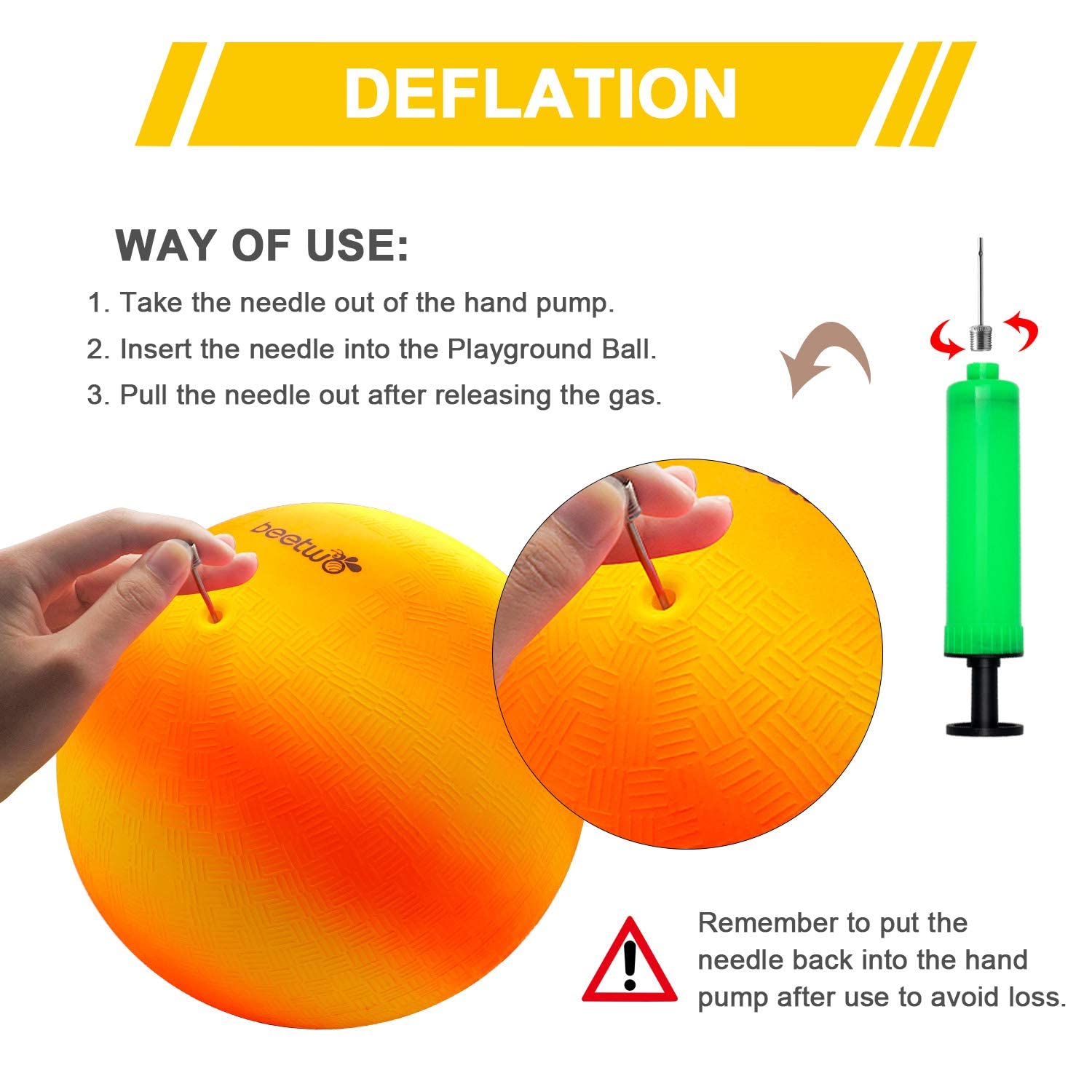 DEFLATION

WAY OF USE:

1. Take the needle out of the hand pump.
2. Insert the needle into the Playground Ball.
3. Pull the needle out after releasing the gas.

beetwo

Remember to put the needle back into the hand pump after use to avoid loss.