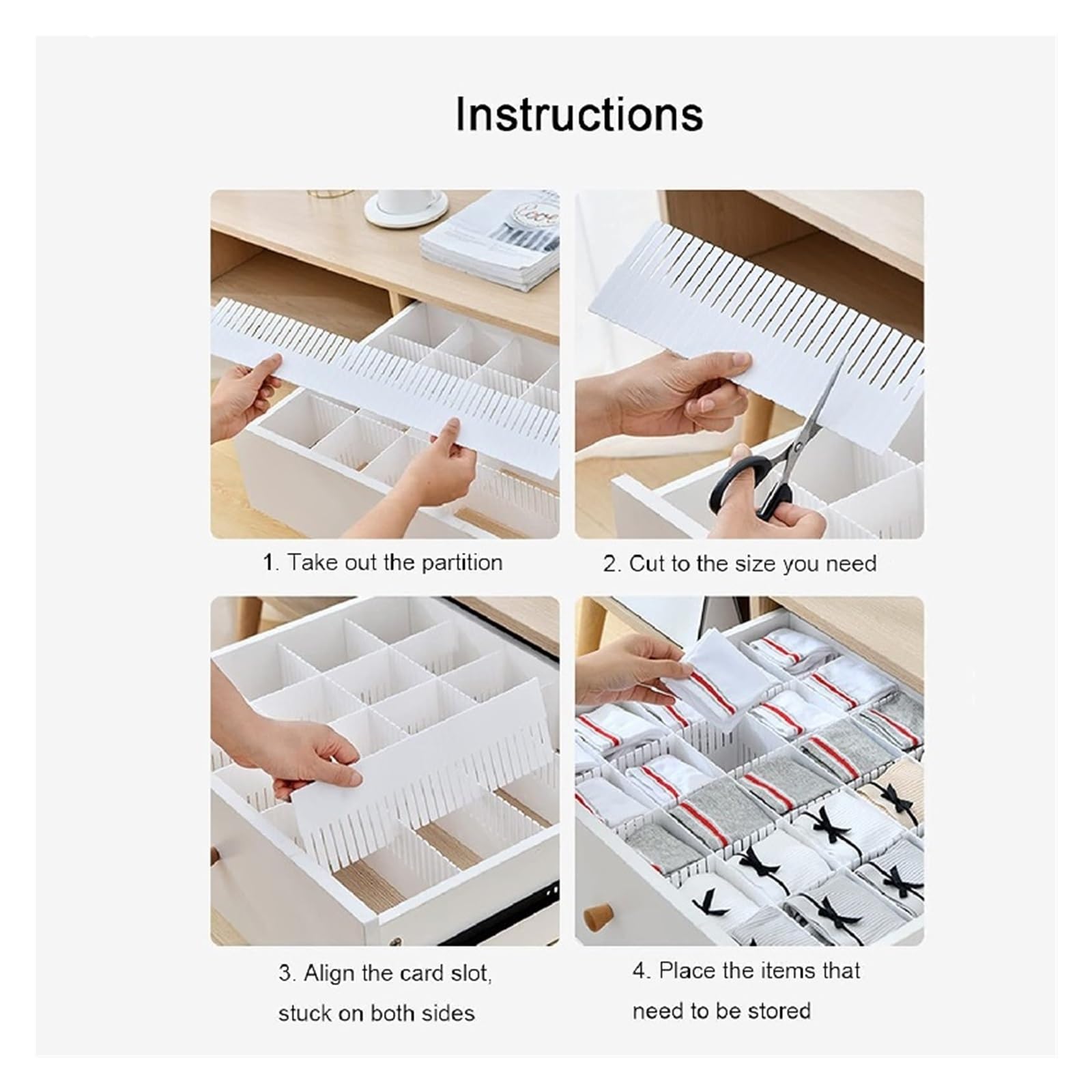 Instructions

1. Take out the partition

2. Cut to the size you need

3. Align the card slot, stuck on both sides

4. Place the items that need to be stored