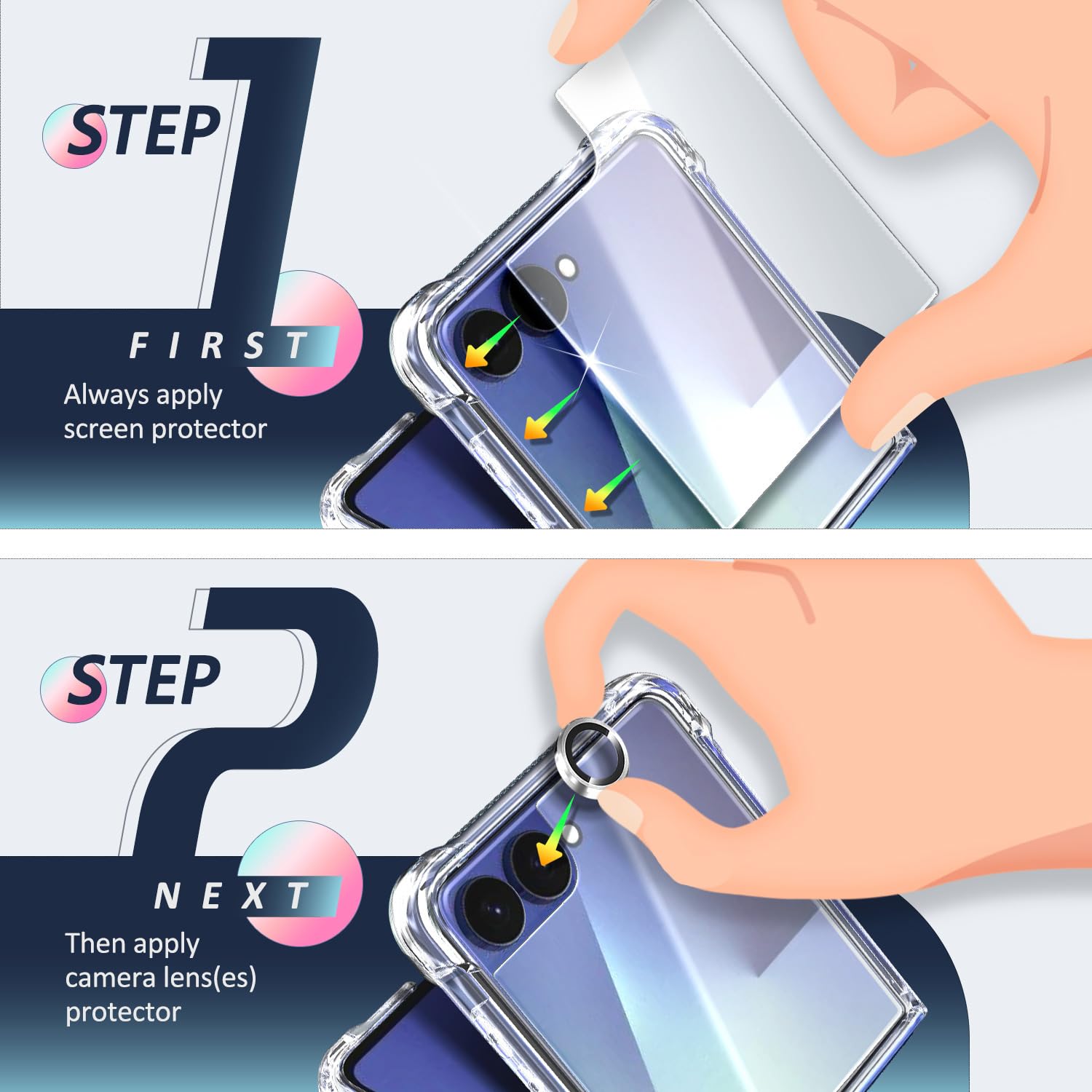 STEP 1

FIRST
Always apply screen protector

STEP 2

NEXT
Then apply camera lens(es) protector