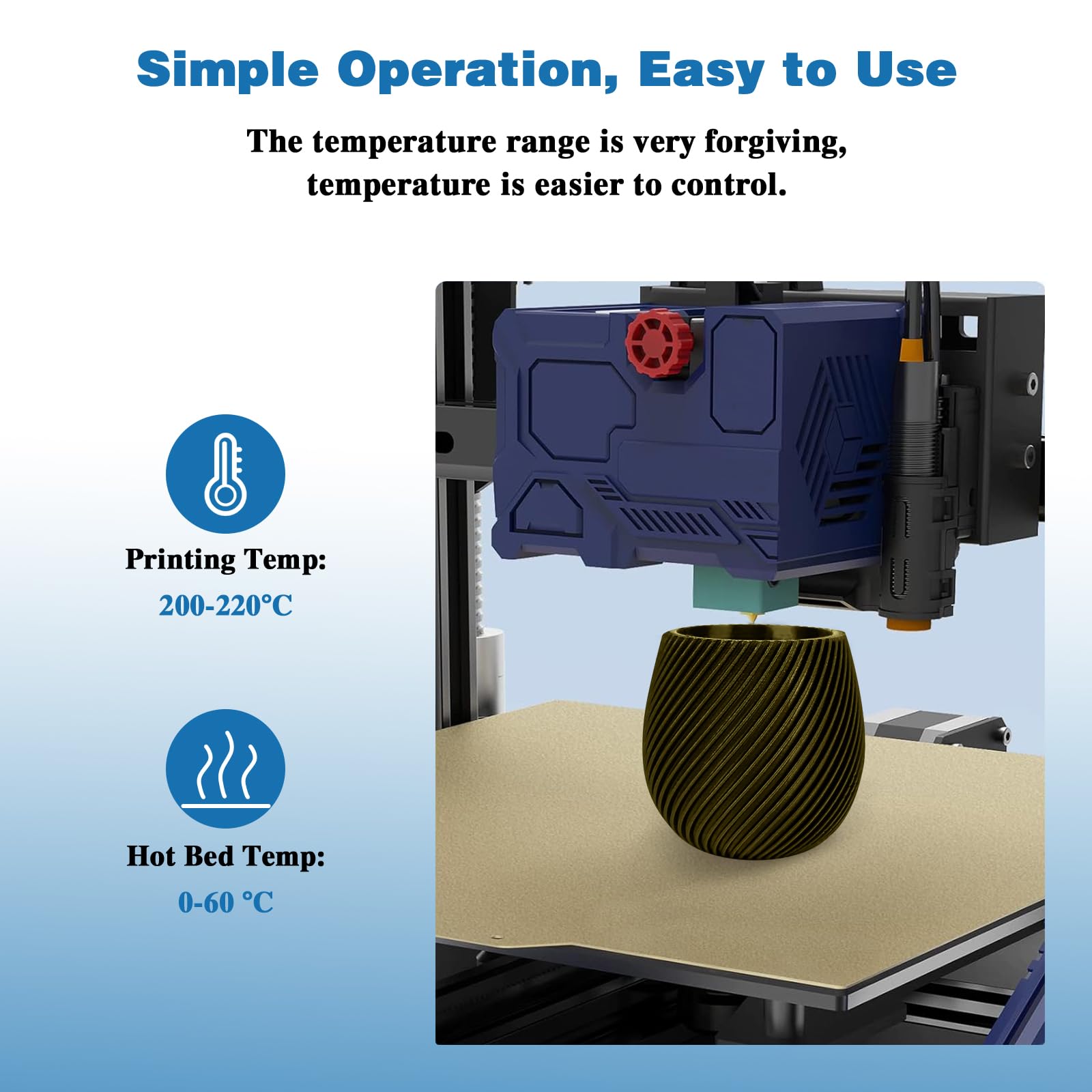 Simple Operation, Easy to Use

The temperature range is very forgiving, temperature is easier to control.

Printing Temp:
200-220°C

Hot Bed Temp:
0-60 °C