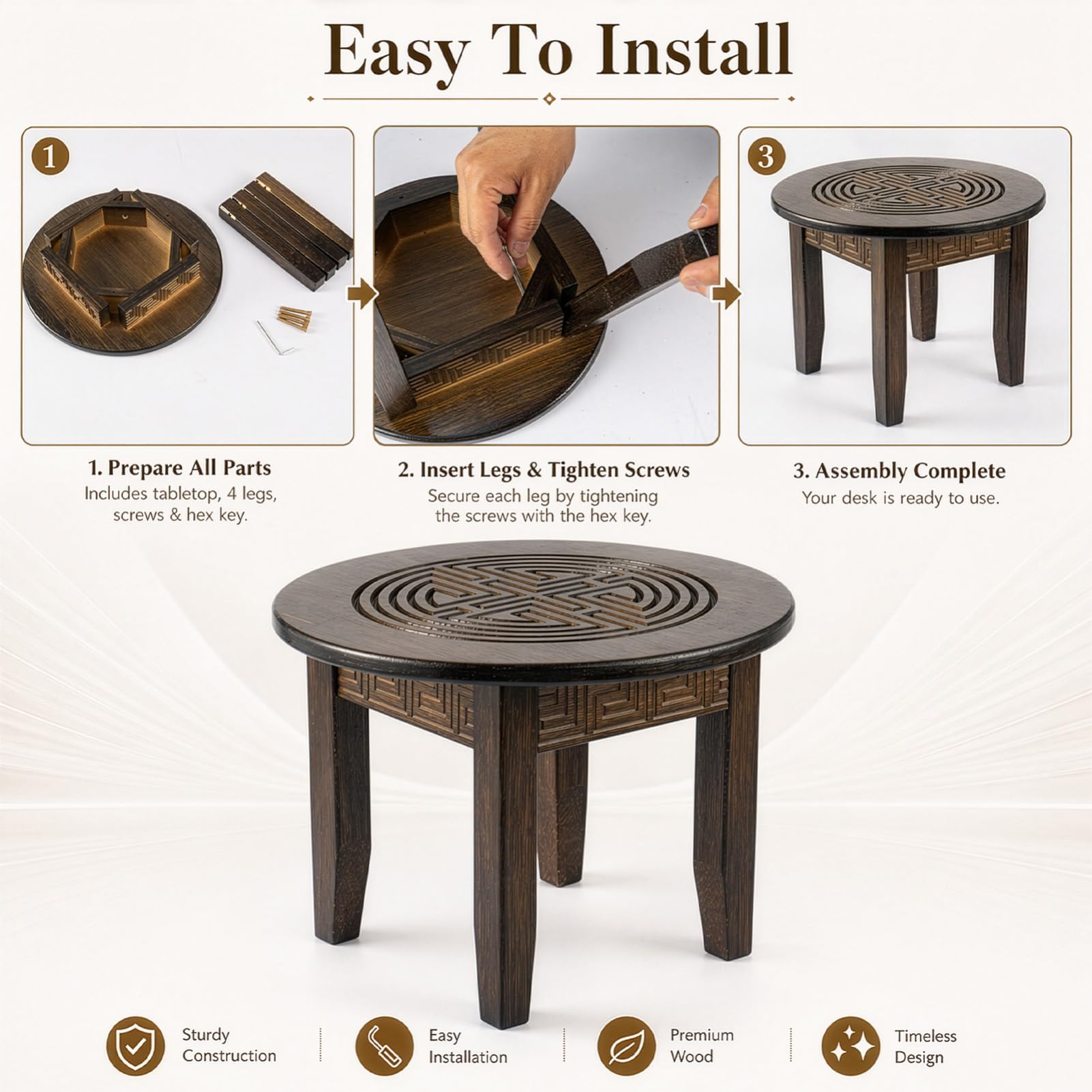 Easy To Install

1

3

1. Prepare All Parts
Includes tabletop, 4 legs, screws & hex key.

2. Insert Legs & Tighten Screws
Secure each leg by tightening the screws with the hex key.

3. Assembly Complete
Your desk is ready to use.

Sturdy Construction

Easy Installation

Premium Wood

Timeless Design