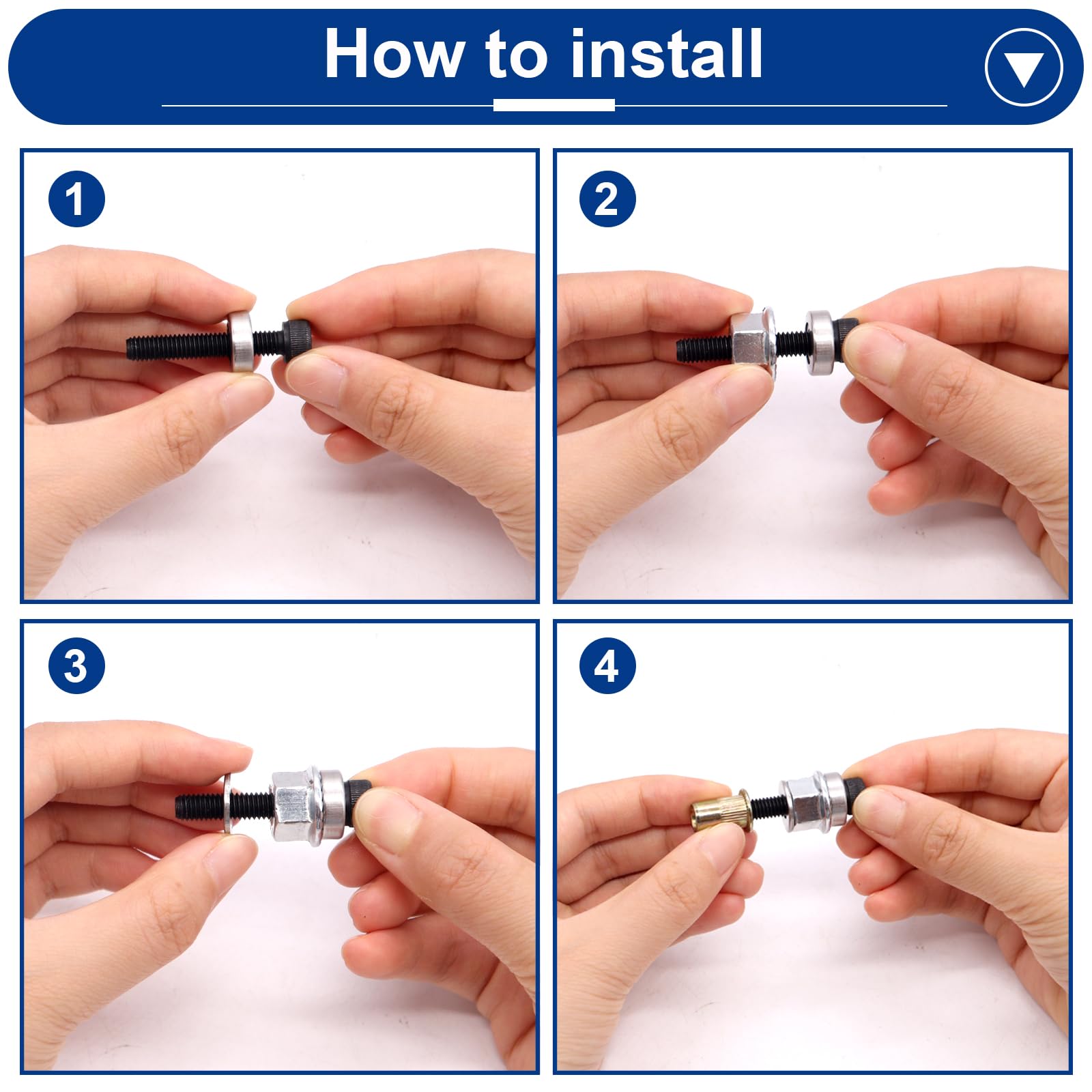 How to install

1

2

3

4