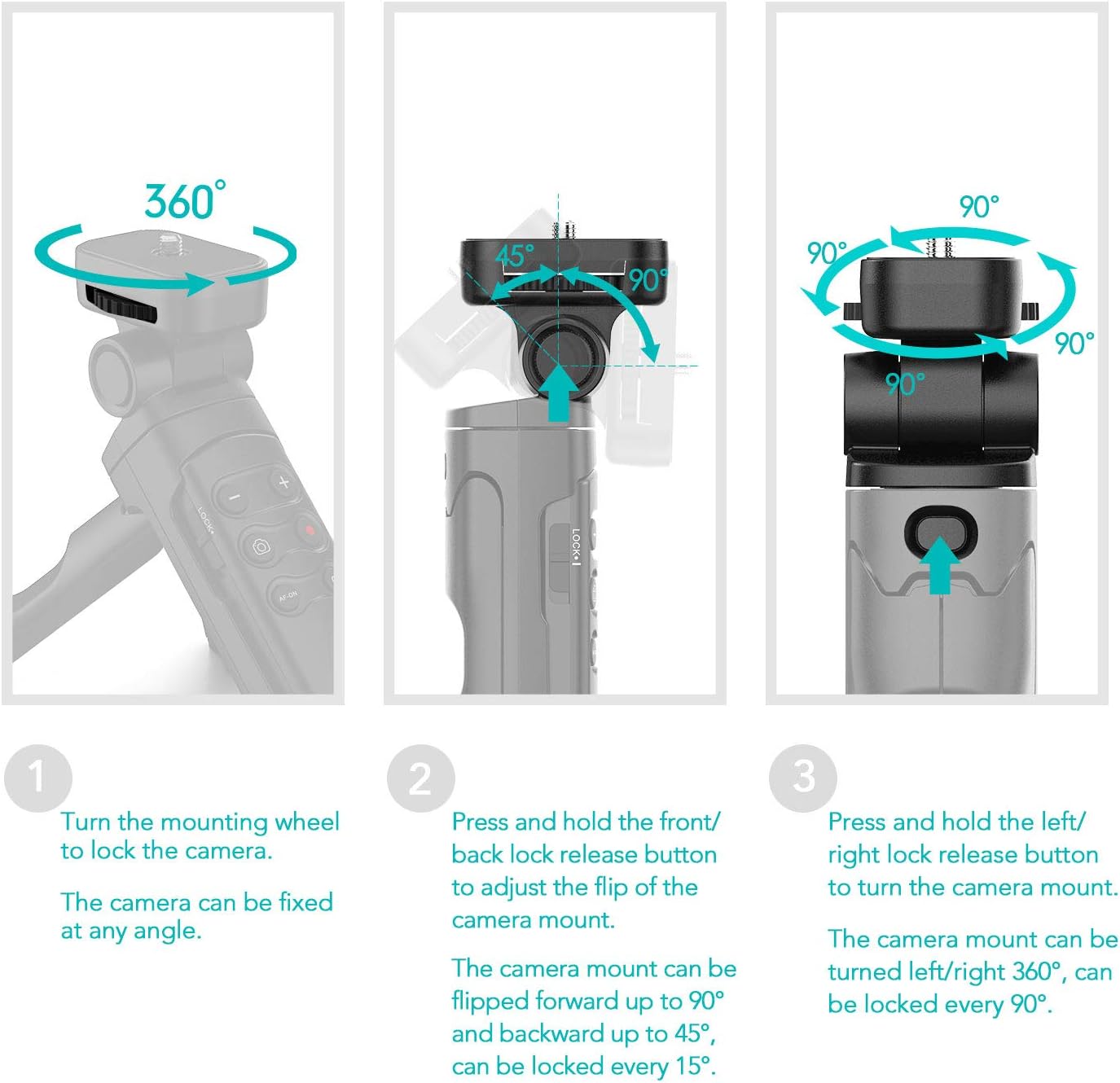 360°

LOCK

AF-ON

45°

90°

LOCK

90°

90°

90°

90°

1

Turn the mounting wheel to lock the camera.

The camera can be fixed at any angle.

2

Press and hold the front/ back lock release button to adjust the flip of the camera mount.

The camera mount can be flipped forward up to 90° and backward up to 45°, can be locked every 15°.

3

Press and hold the left/ right lock release button to turn the camera mount.

The camera mount can be turned left/right 360°, can be locked every 90°.