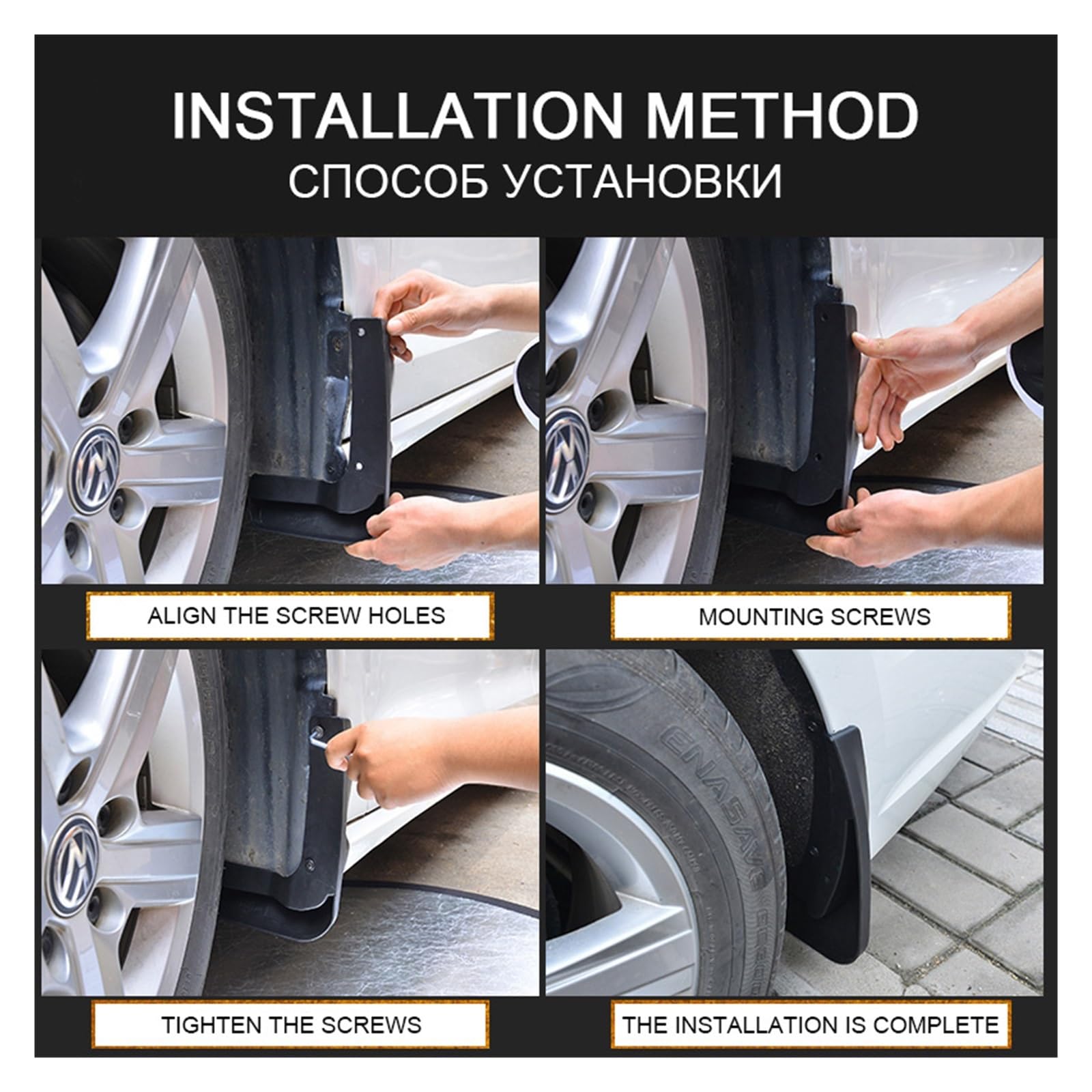 INSTALLATION METHOD
СПОСОБ УСТАНОВКИ

ALIGN THE SCREW HOLES

MOUNTING SCREWS

TIGHTEN THE SCREWS

THE INSTALLATION IS COMPLETE