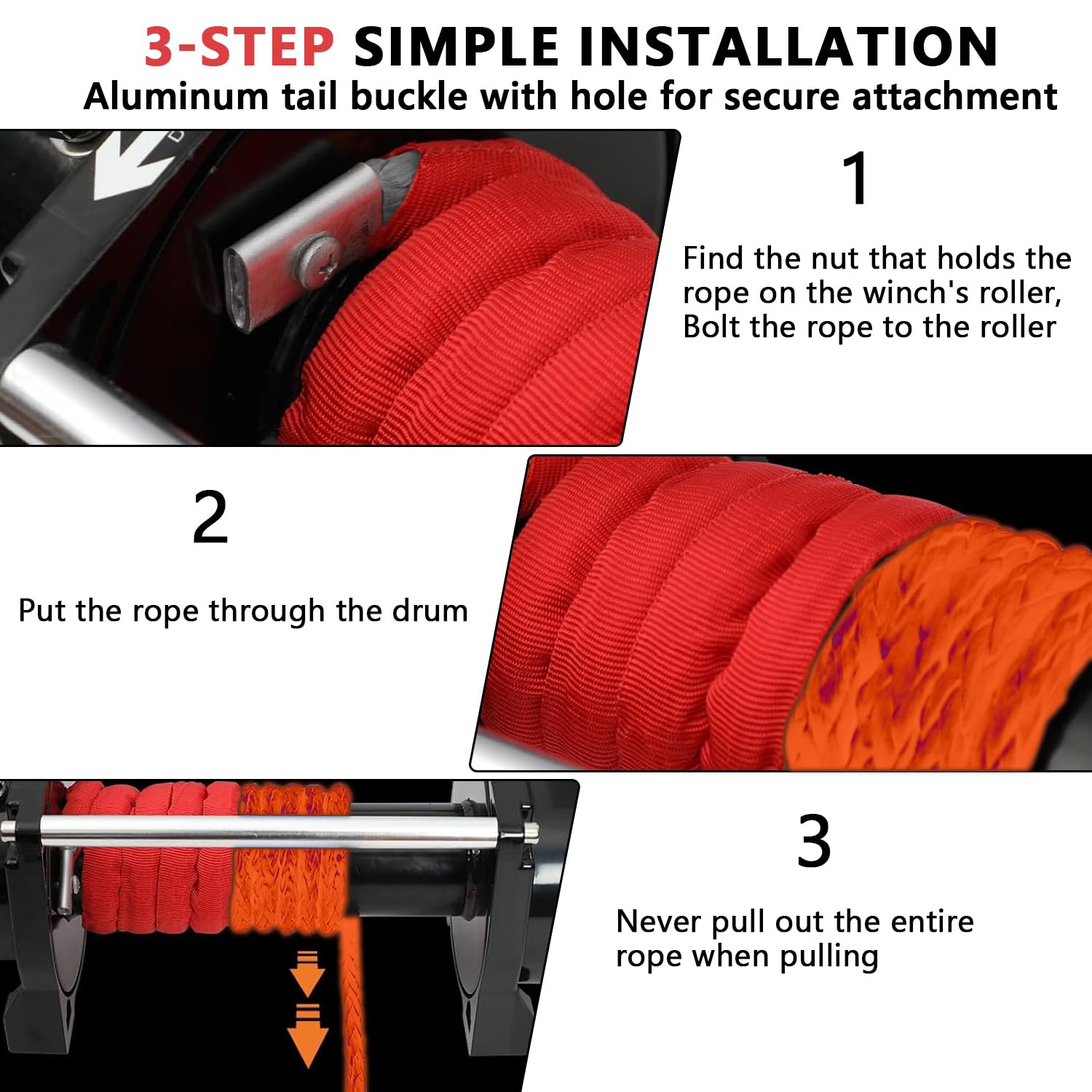 3-STEP SIMPLE INSTALLATION
Aluminum tail buckle with hole for secure attachment

1

Find the nut that holds the rope on the winch's roller, Bolt the rope to the roller

2

Put the rope through the drum

3

Never pull out the entire rope when pulling