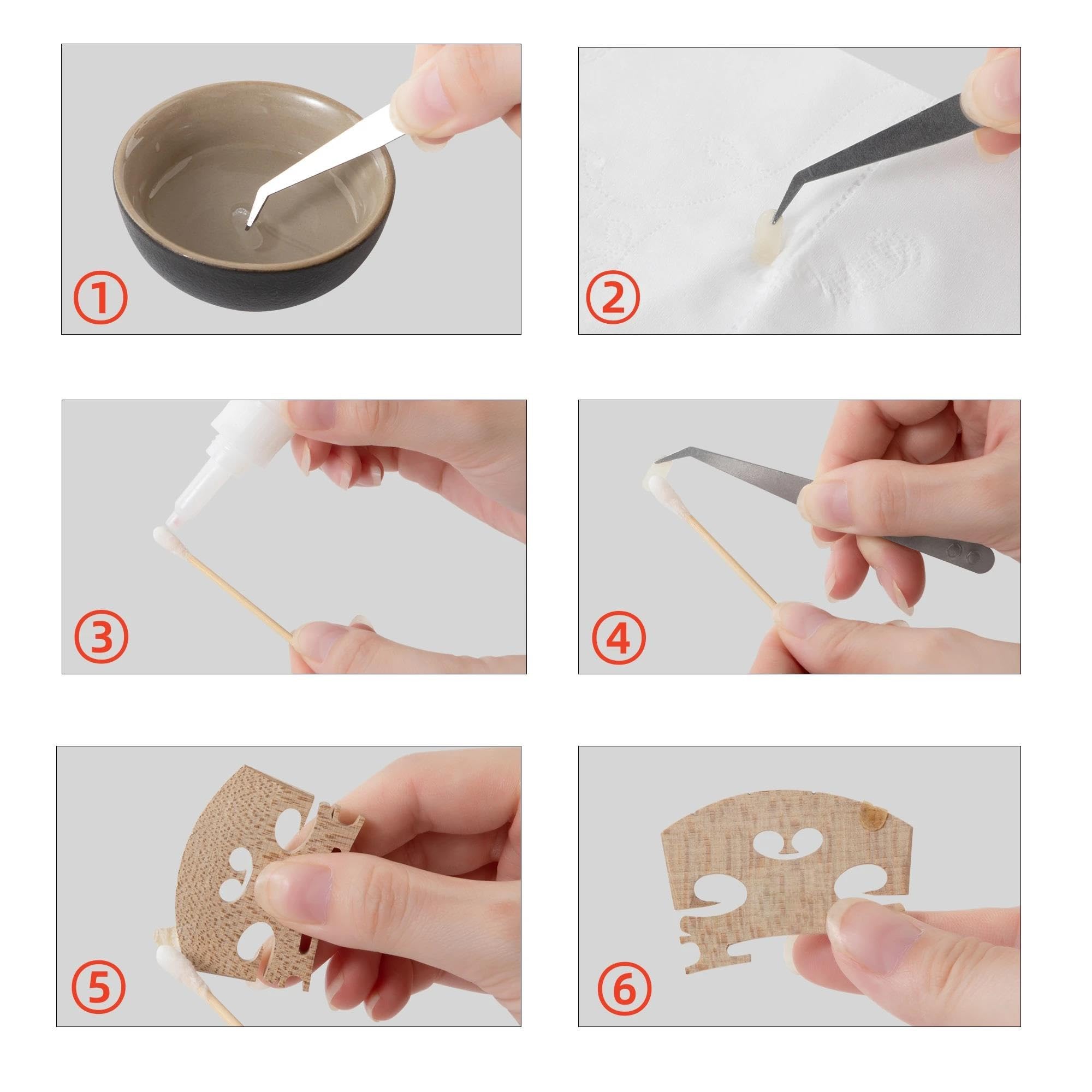 ①

②

③

④

⑤

⑥