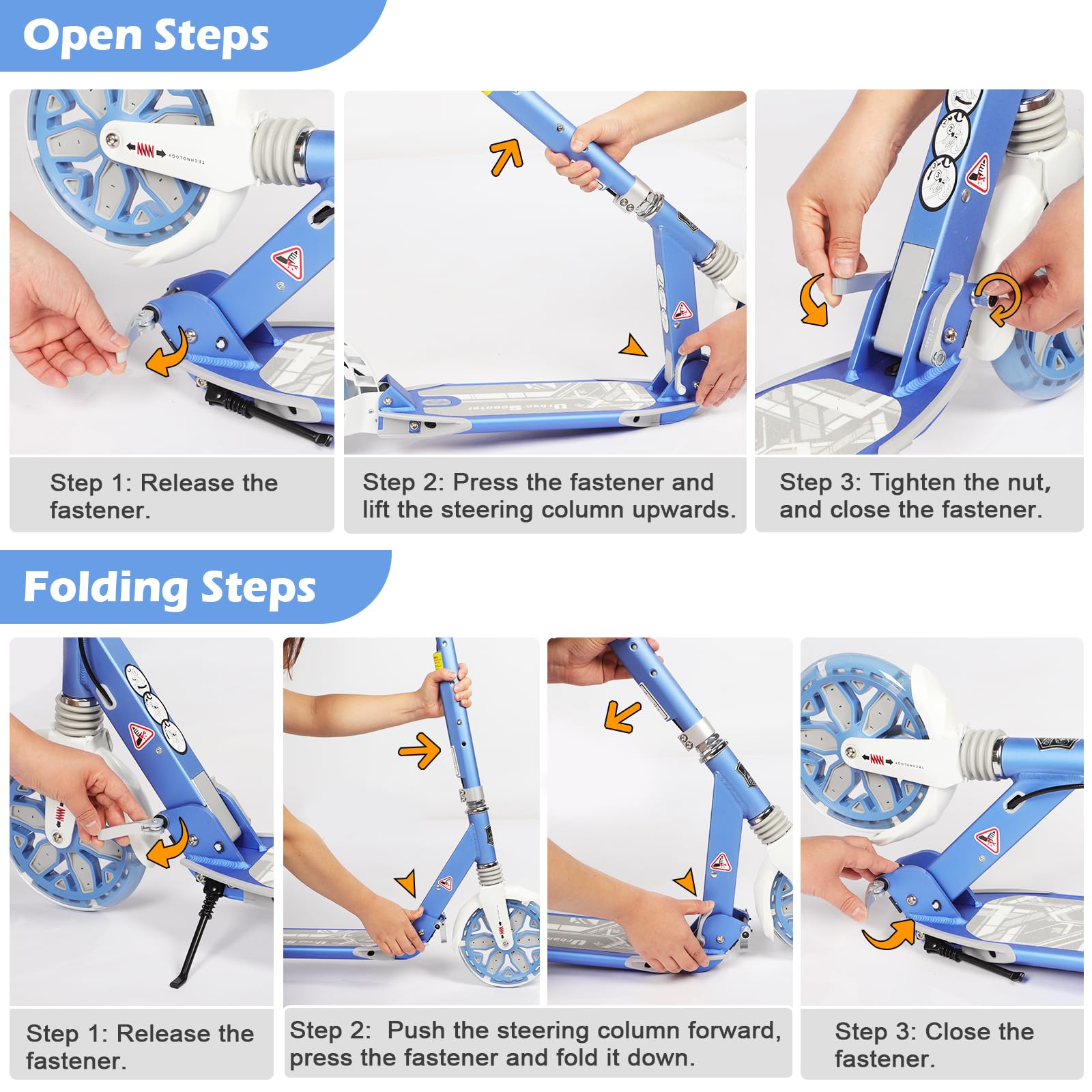 Open Steps

TECHNOLOGY

Urban Scooter

Step 1: Release the fastener.

Step 2: Press the fastener and lift the steering column upwards.

Step 3: Tighten the nut, and close the fastener.

Folding Steps

TECHNOLOGY

Step 1: Release the fastener.

Step 2: Push the steering column forward, press the fastener and fold it down.

Step 3: Close the fastener.