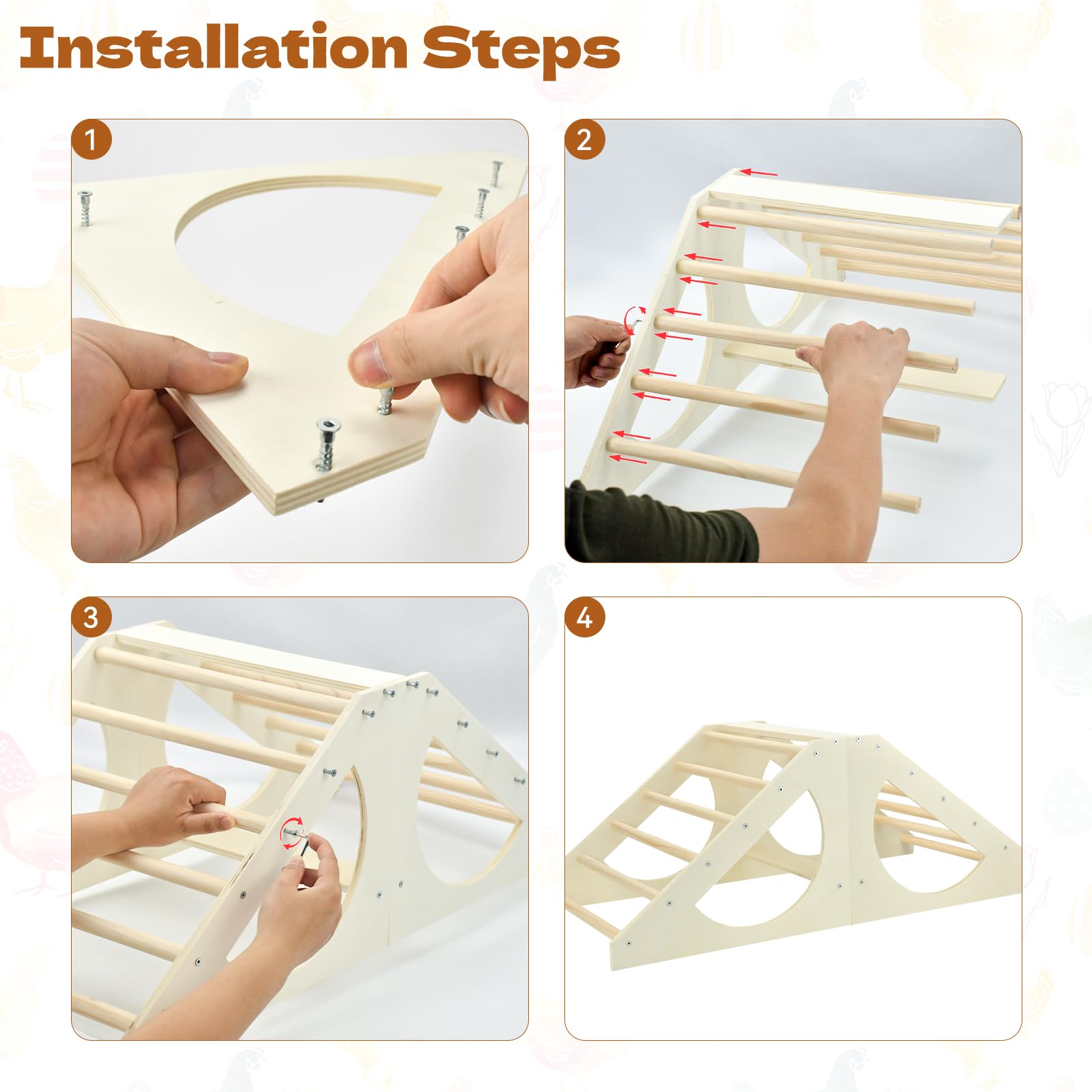 Installation Steps

1

2

3

4