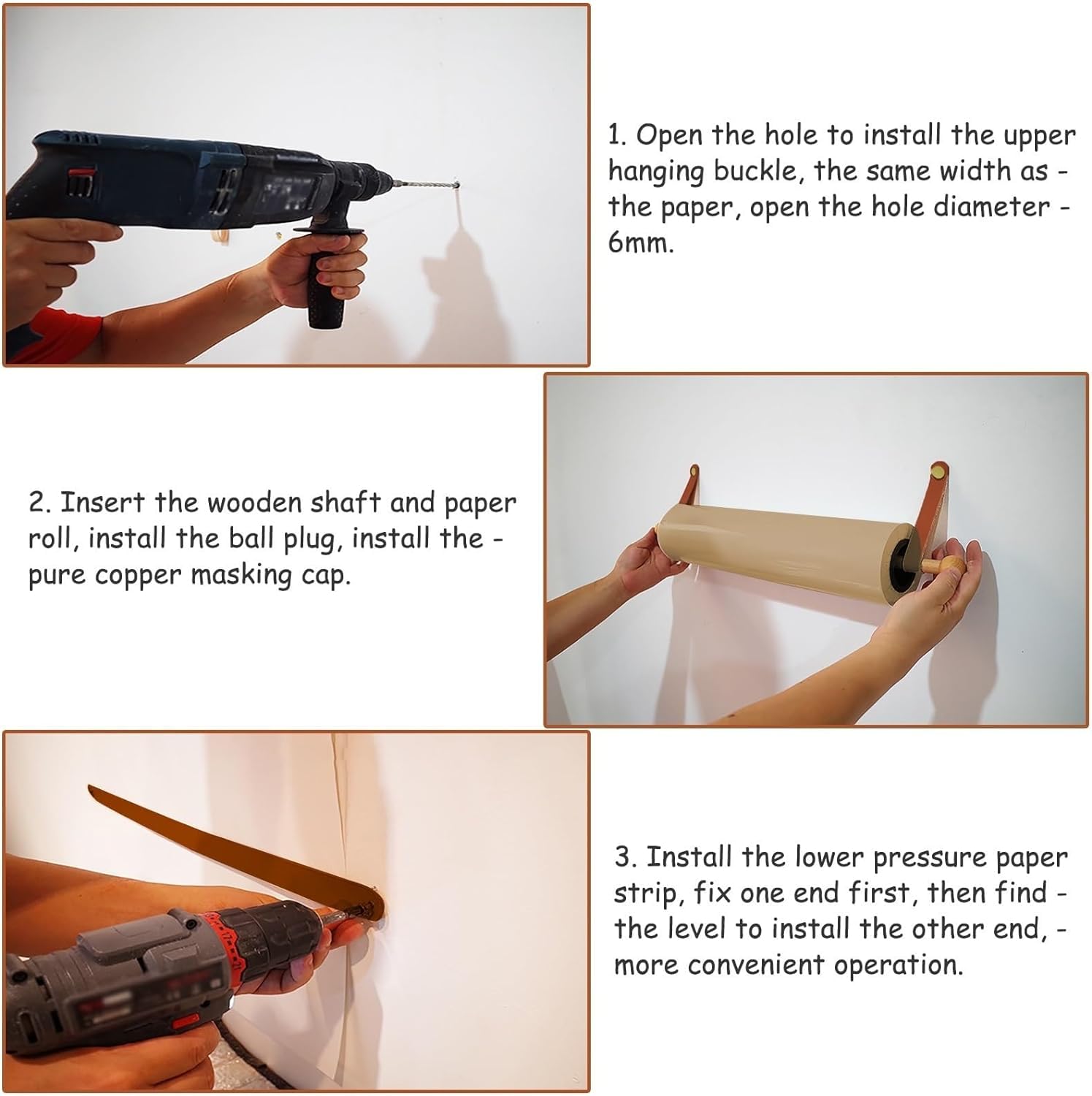 1. Open the hole to install the upper hanging buckle, the same width as - the paper, open the hole diameter - 6mm.

2. Insert the wooden shaft and paper roll, install the ball plug, install the - pure copper masking cap.

3. Install the lower pressure paper strip, fix one end first, then find - the level to install the other end, - more convenient operation.