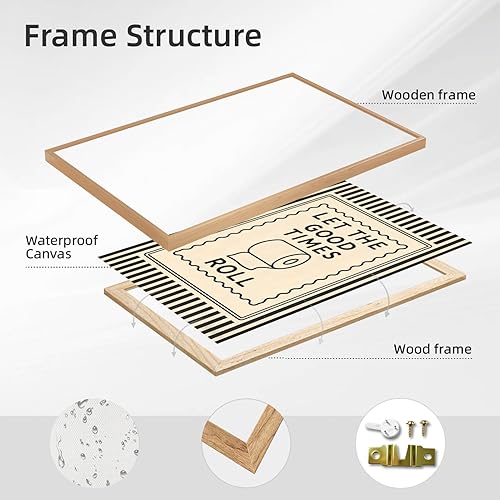 Frame Structure

Wooden frame

Waterproof Canvas

LET THE GOOD TIMES ROLL

Wood frame