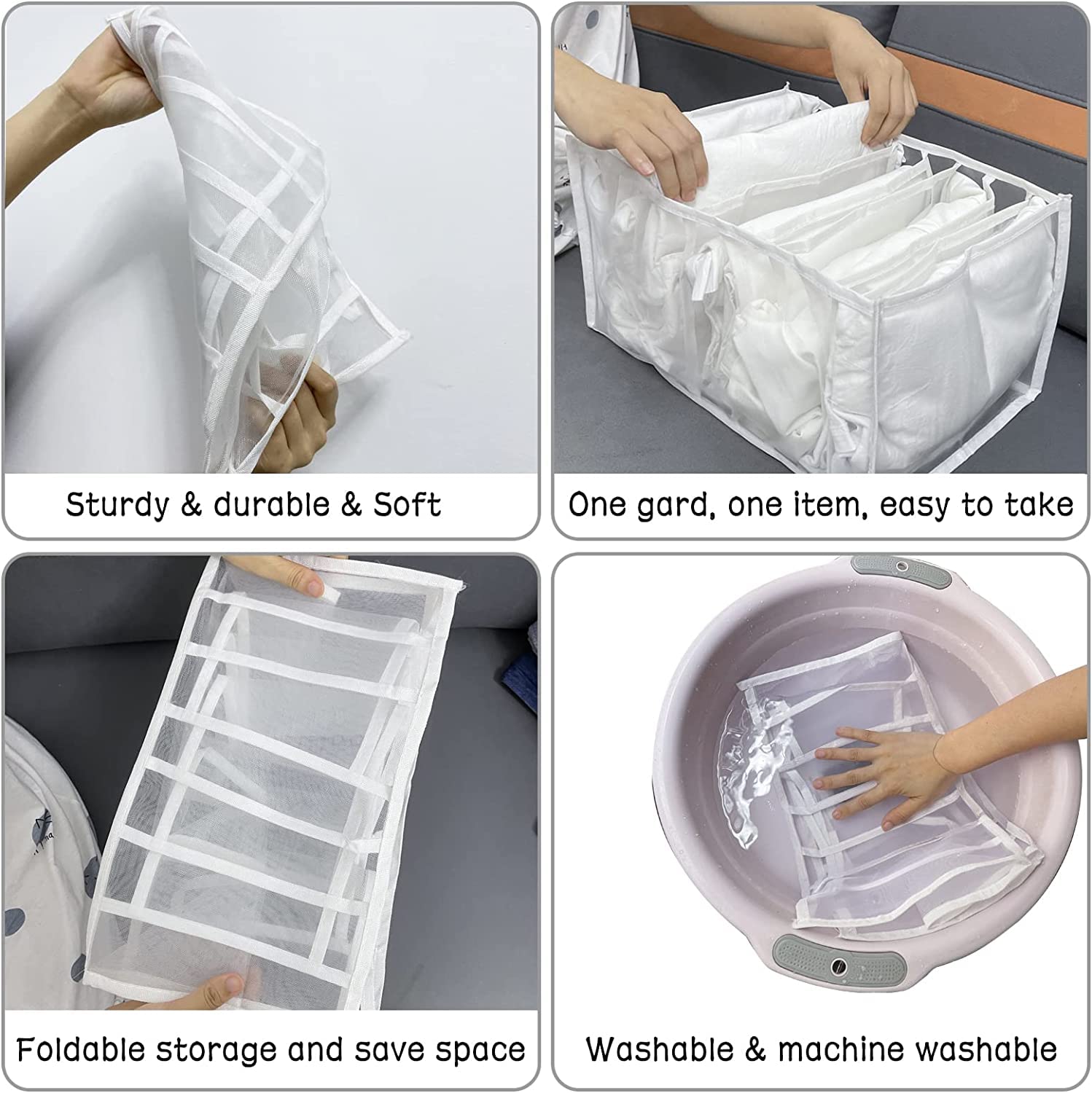 Sturdy & durable & Soft

One gard, one item, easy to take

Foldable storage and save space

Washable & machine washable