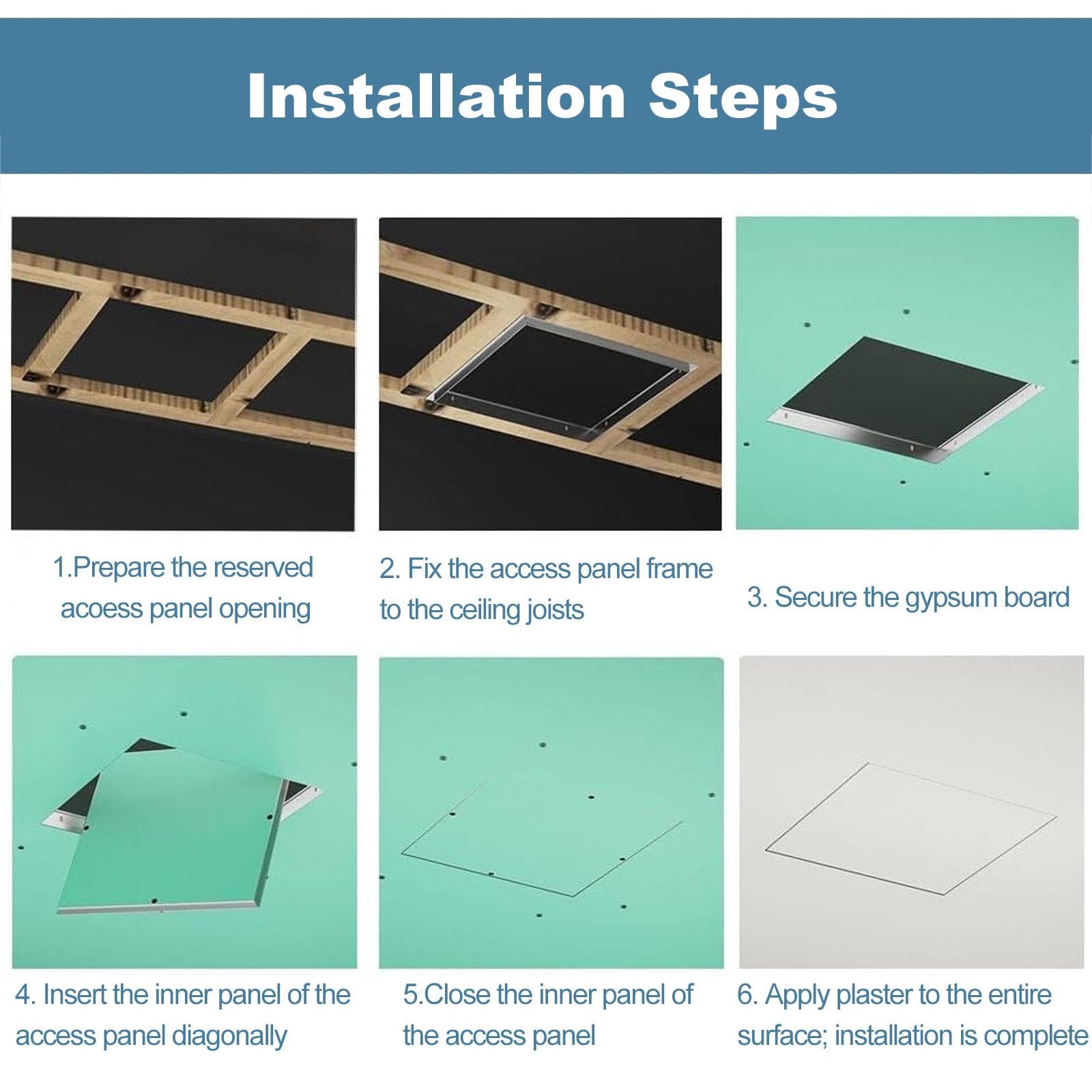 Installation Steps

1.Prepare the reserved acoess panel opening

2. Fix the access panel frame to the ceiling joists

3. Secure the gypsum board

4. Insert the inner panel of the access panel diagonally

5.Close the inner panel of the access panel

6. Apply plaster to the entire surface; installation is complete