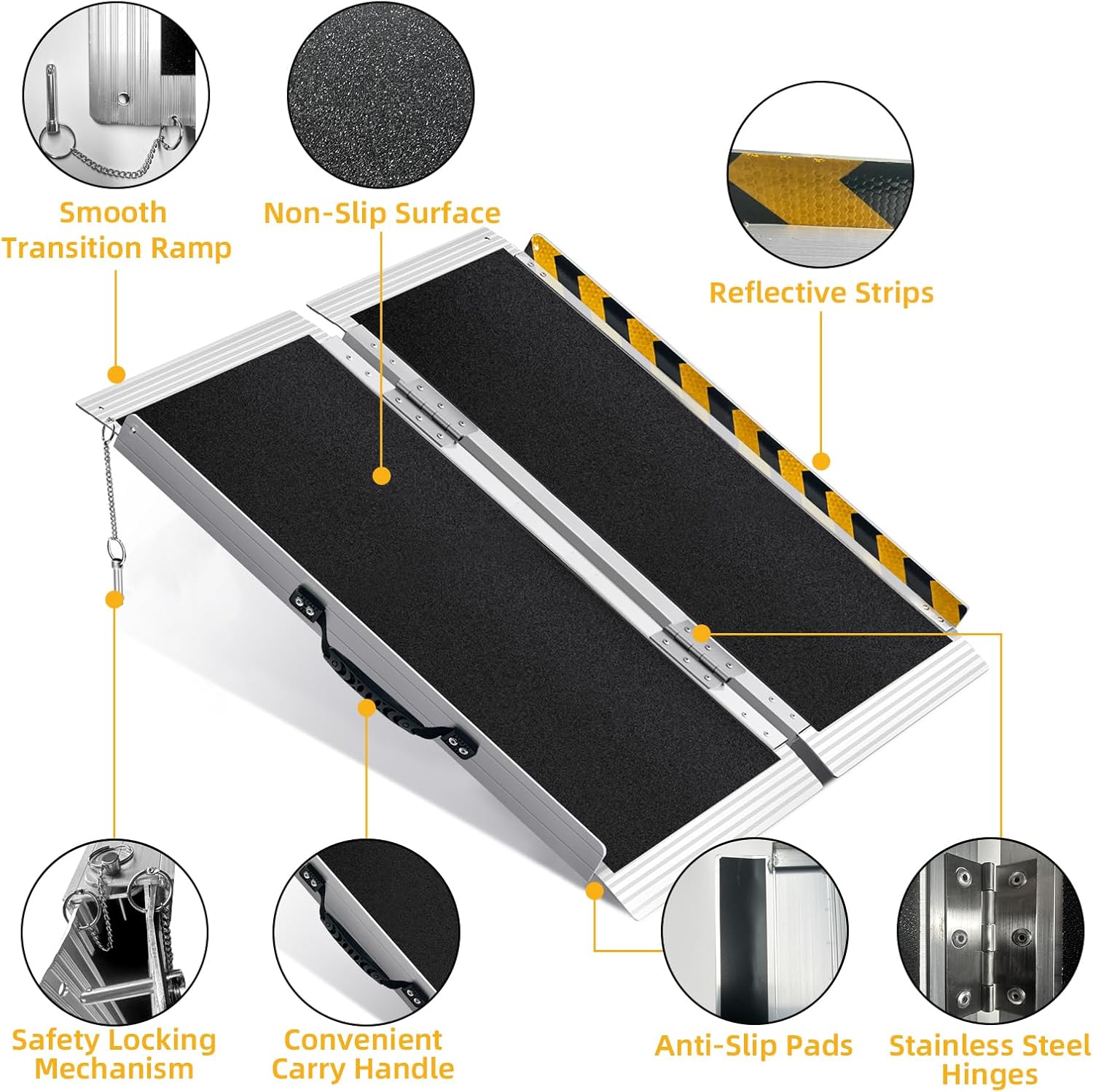 Smooth Transition Ramp

Non-Slip Surface

Reflective Strips

Safety Locking Mechanism

Convenient Carry Handle

Anti-Slip Pads

Stainless Steel Hinges