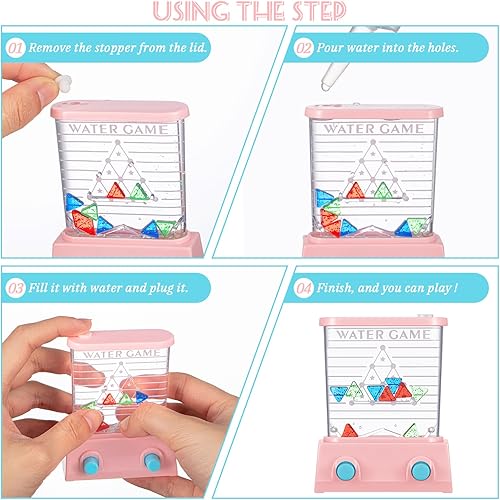 USING THE STEP

01 Remove the stopper from the lid.

WATER GAME

02 Pour water into the holes.

WATER GAME

03 Fill it with water and plug it.

WATER GAME

04 Finish, and you can play !

WATER GAME