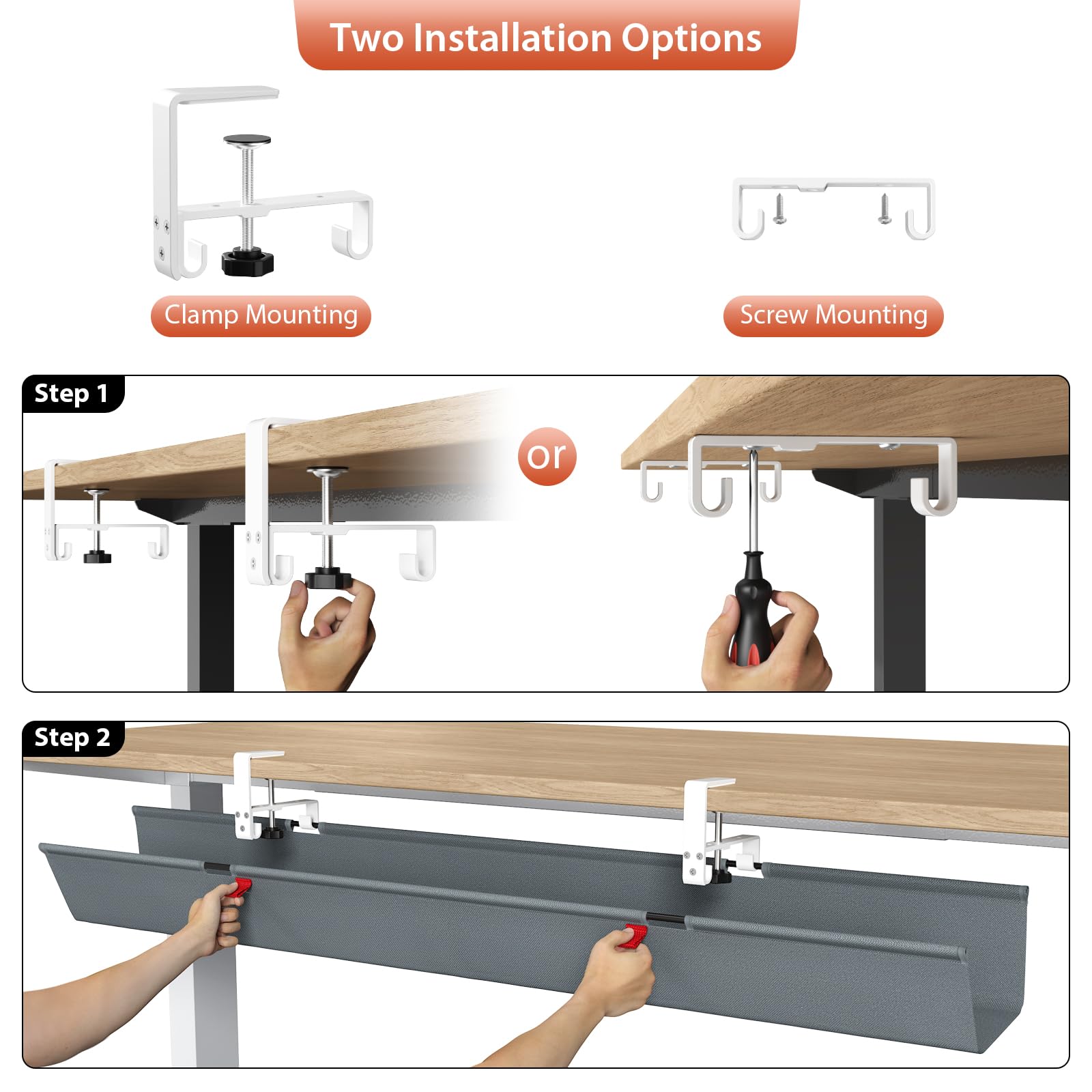 Two Installation Options

Clamp Mounting

Screw Mounting

Step 1

or

Step 2