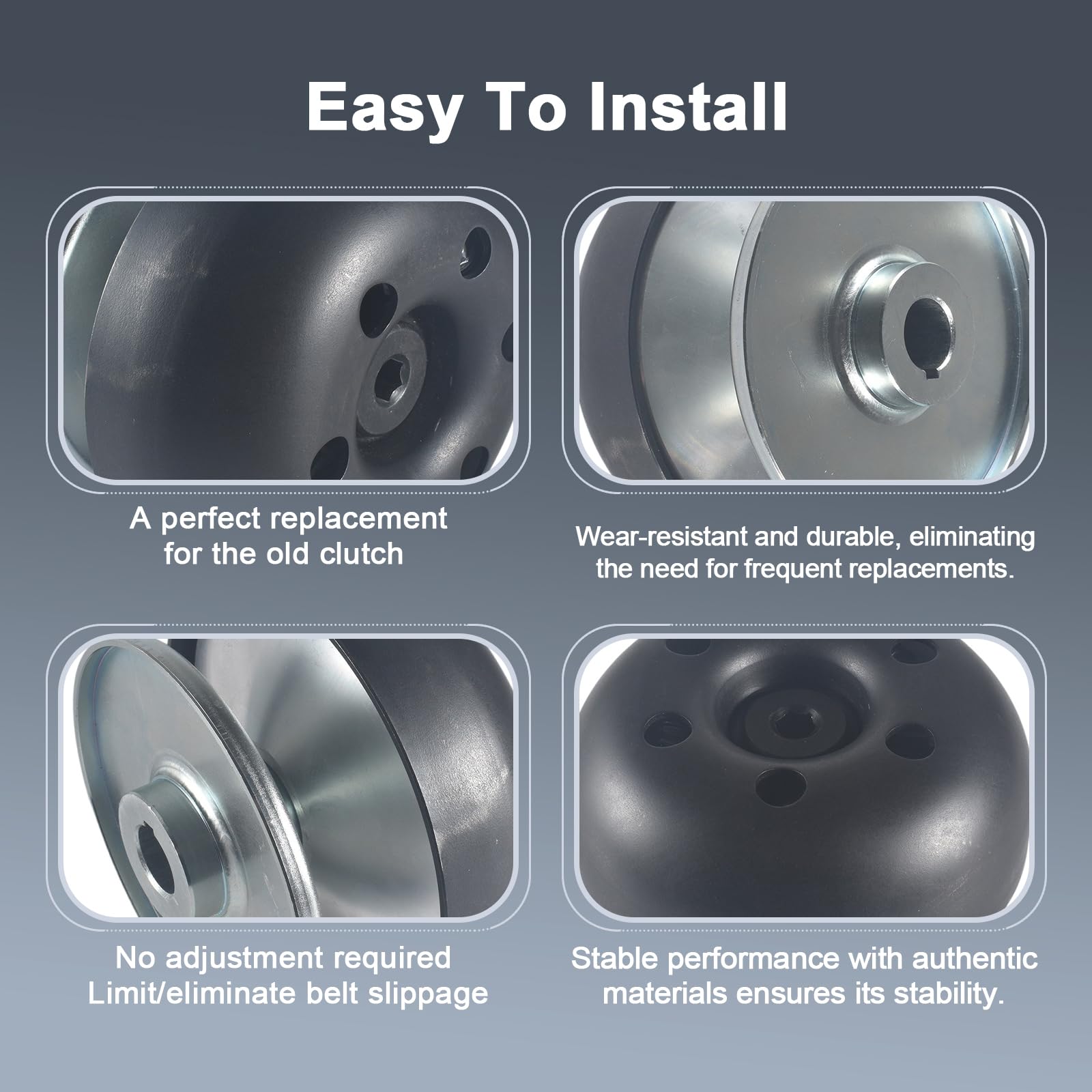 Easy To Install

A perfect replacement for the old clutch

Wear-resistant and durable, eliminating the need for frequent replacements.

No adjustment required
Limit/eliminate belt slippage

Stable performance with authentic materials ensures its stability.