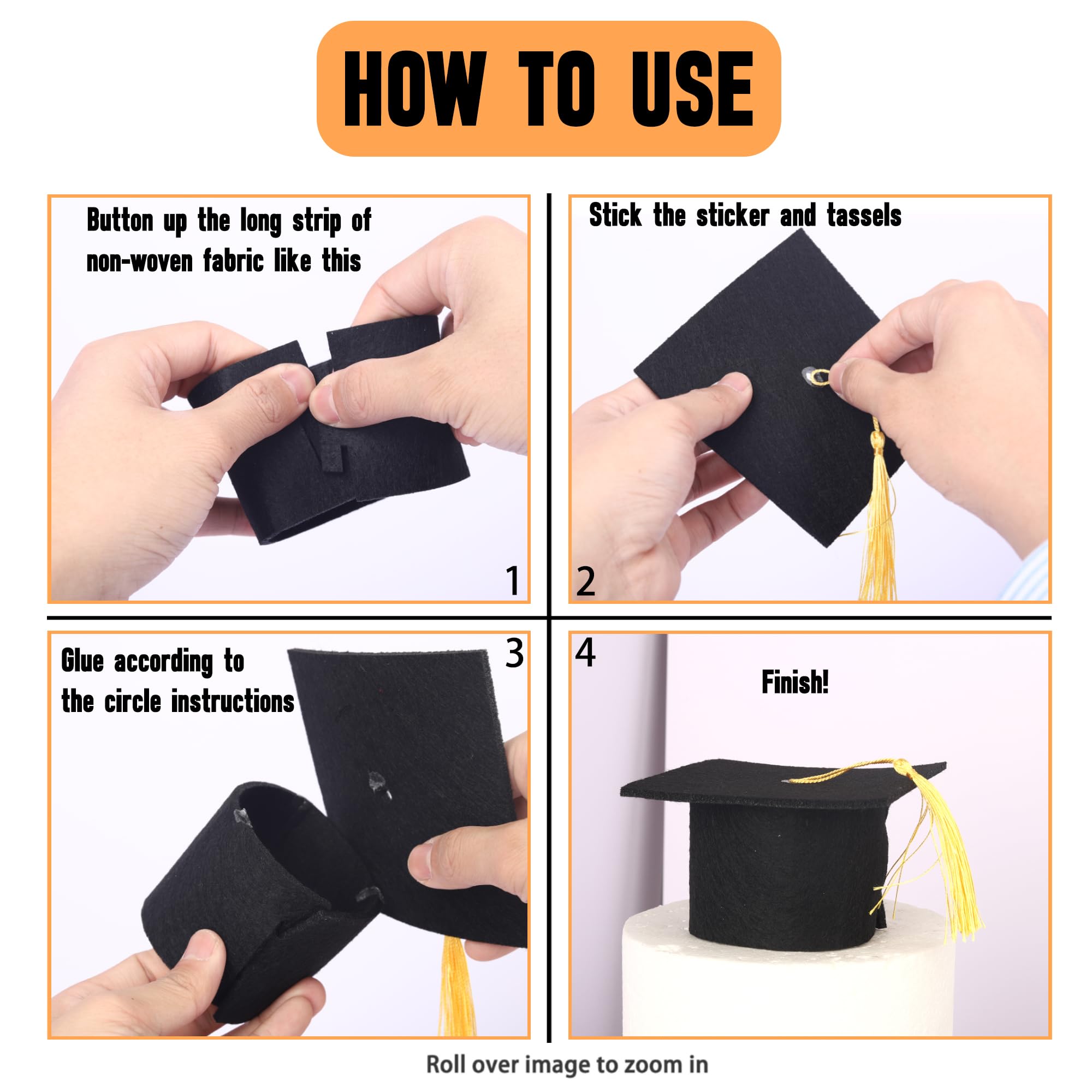 HOW TO USE

Button up the long strip of non-woven fabric like this

1

Stick the sticker and tassels

2

Glue according to the circle instructions

3

4

Finish!

Roll over image to zoom in