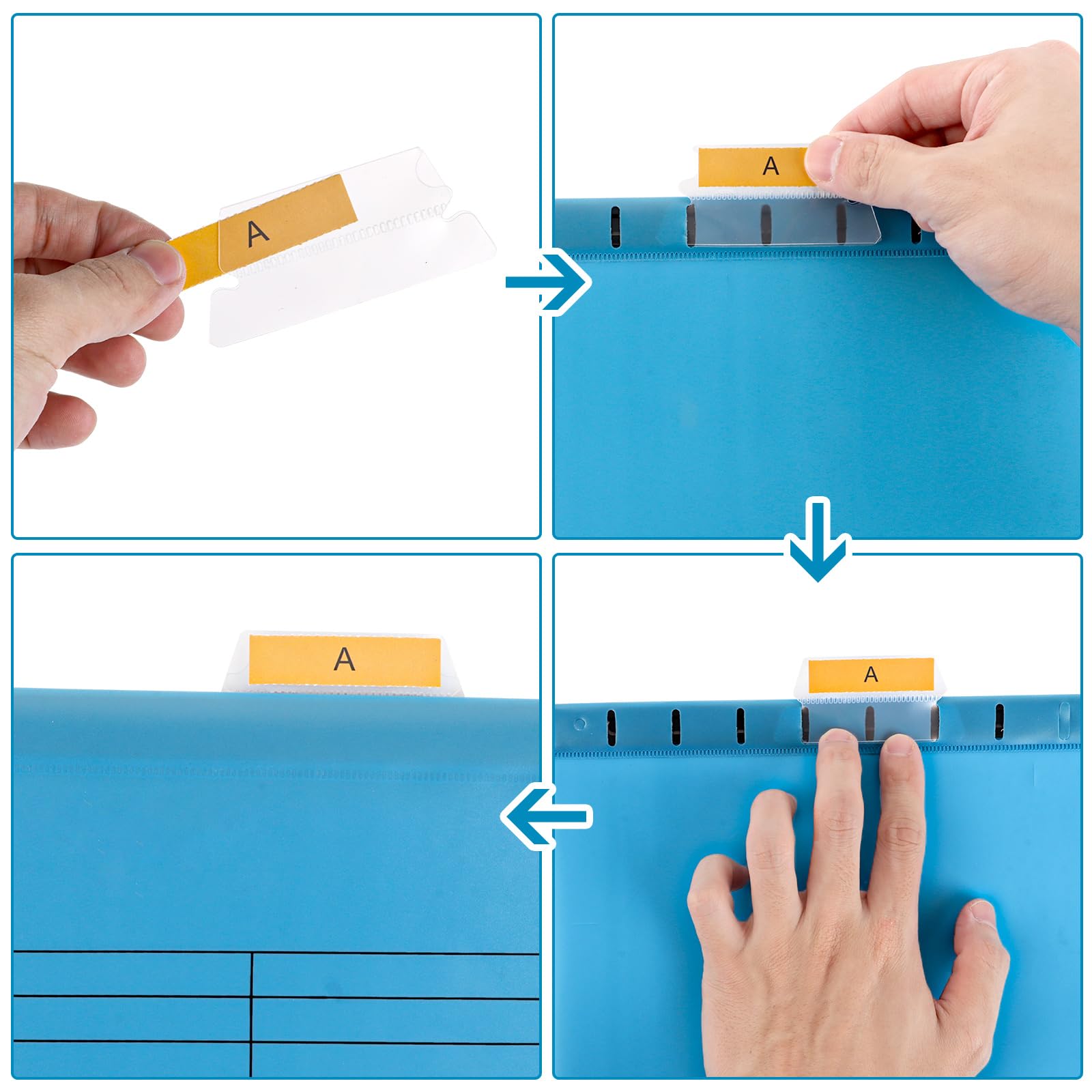 A

A

A

A