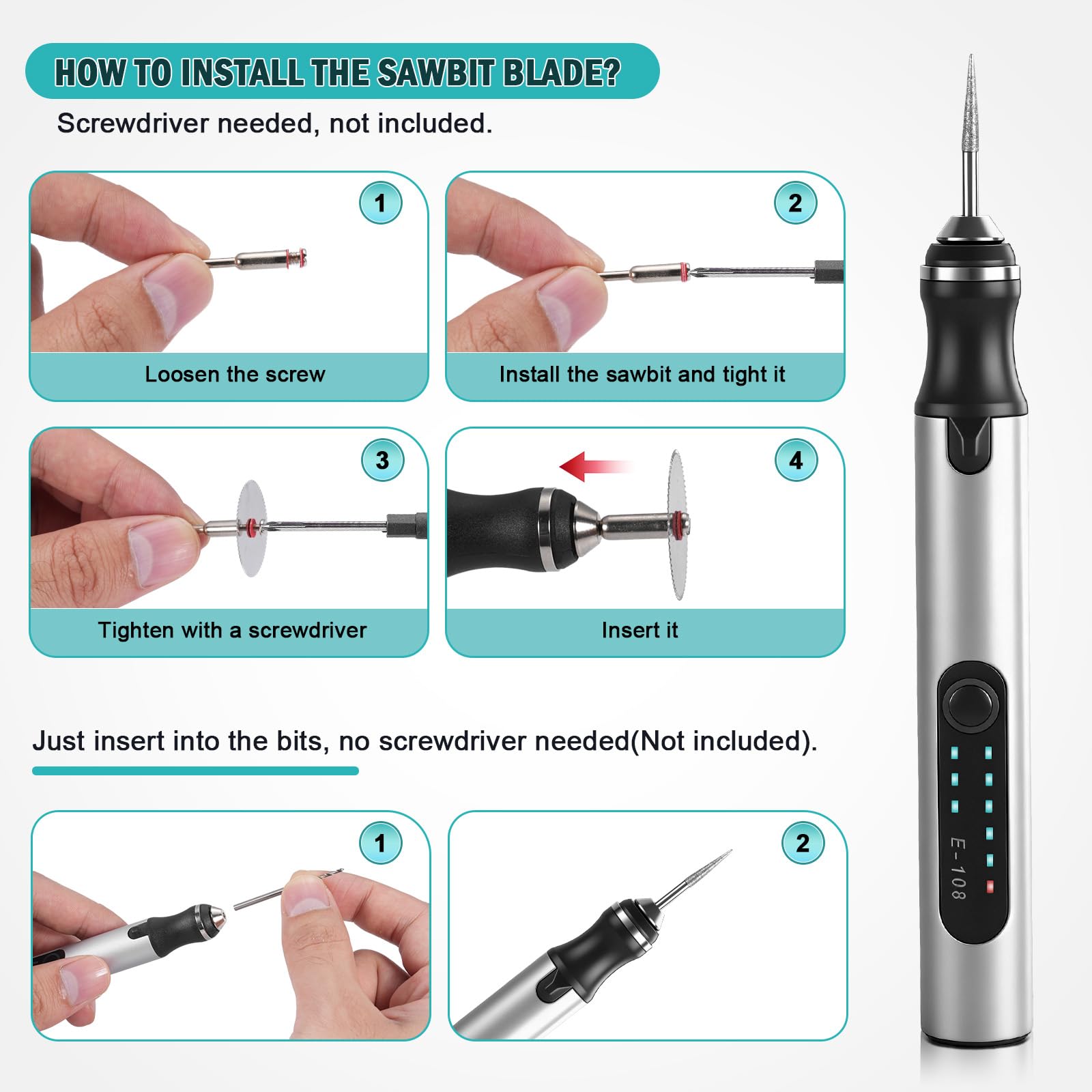 HOW TO INSTALL THE SAWBIT BLADE?

Screwdriver needed, not included.

1

Loosen the screw

2

Install the sawbit and tight it

3

Tighten with a screwdriver

4

Insert it

Just insert into the bits, no screwdriver needed(Not included).

1

2

E-108