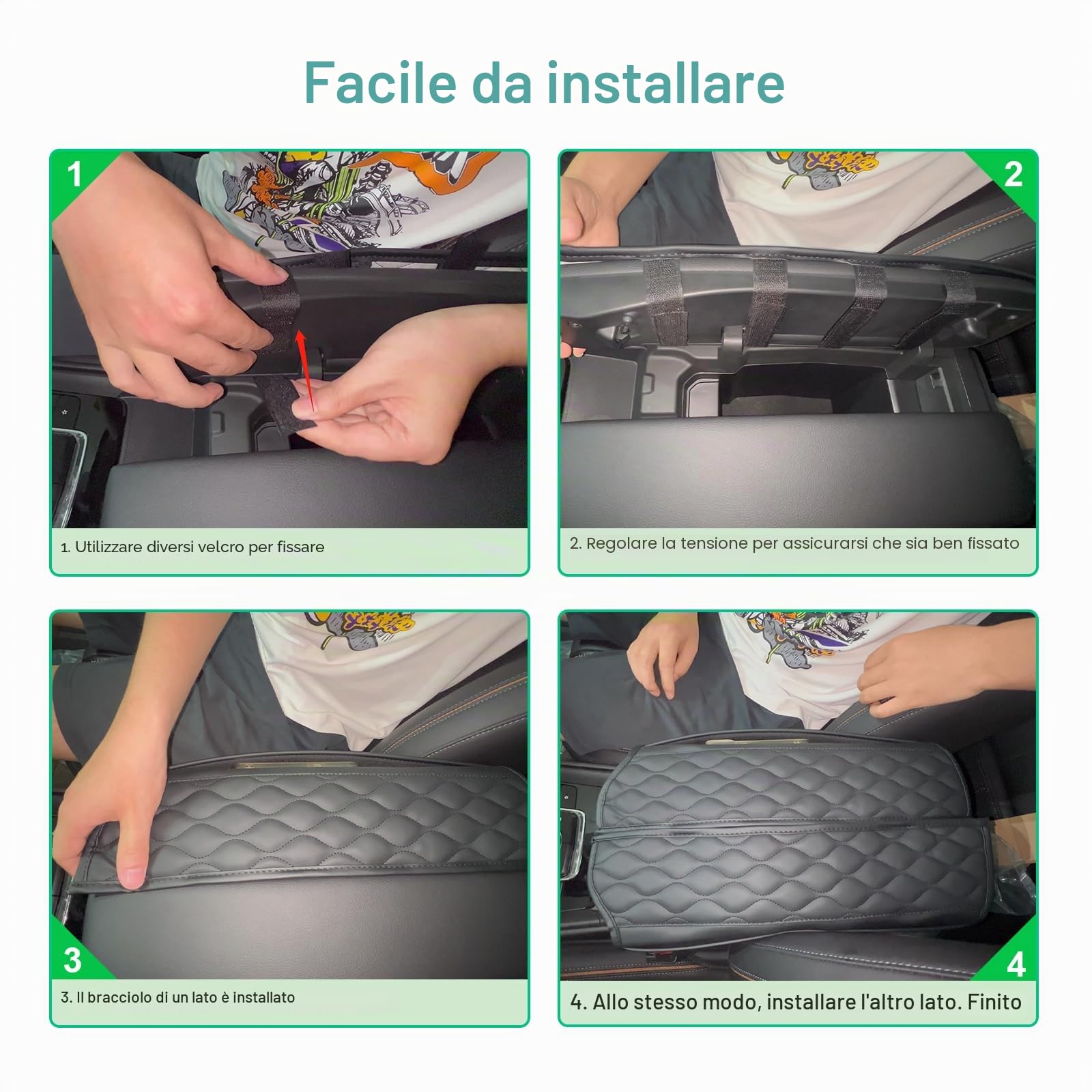 Facile da installare

1

1. Utilizzare diversi velcro per fissare

2

2. Regolare la tensione per assicurarsi che sia ben fissato

3

3. Il bracciolo di un lato è installato

4

4. Allo stesso modo, installare l'altro lato. Finito