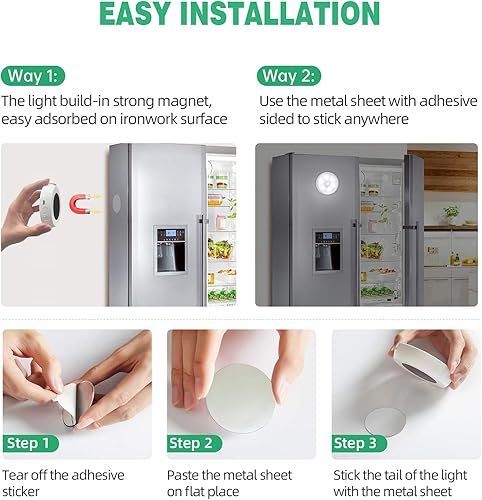 EASY INSTALLATION

Way 1:

The light build-in strong magnet, easy adsorbed on ironwork surface

Way 2:

Use the metal sheet with adhesive sided to stick anywhere

Step 1

Tear off the adhesive sticker

Step 2

Paste the metal sheet on flat place

Step 3

Stick the tail of the light with the metal sheet