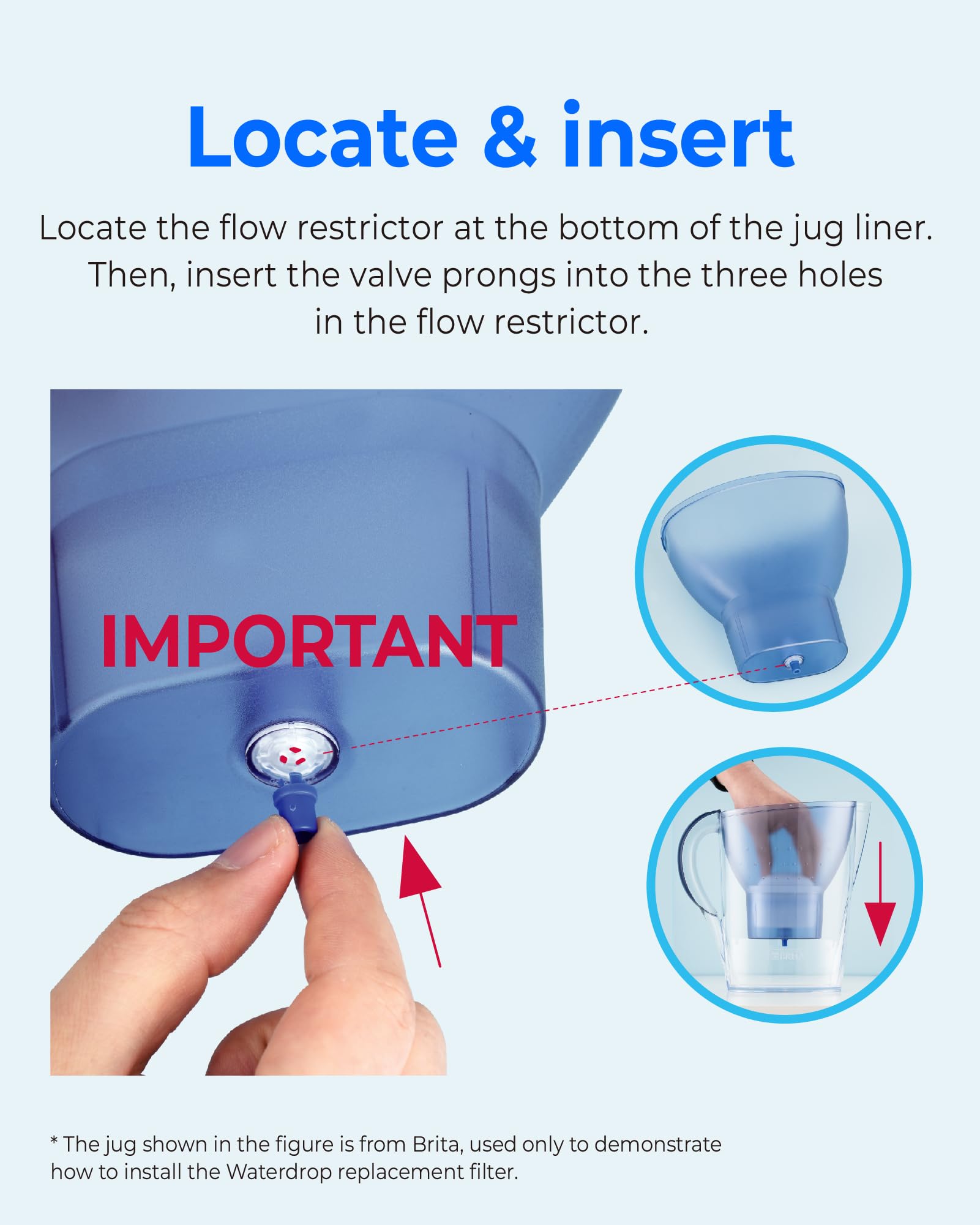 Locate & insert

Locate the flow restrictor at the bottom of the jug liner. Then, insert the valve prongs into the three holes in the flow restrictor.

IMPORTANT

* The jug shown in the figure is from Brita, used only to demonstrate how to install the Waterdrop replacement filter.