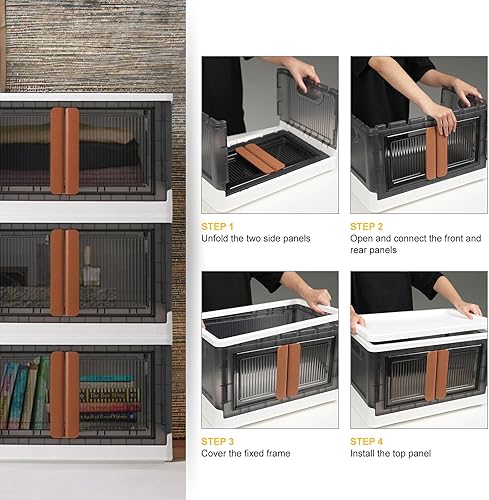 STEP 1
Unfold the two side panels

STEP 2
Open and connect the front and rear panels

STEP 3
Cover the fixed frame

STEP 4
Install the top panel