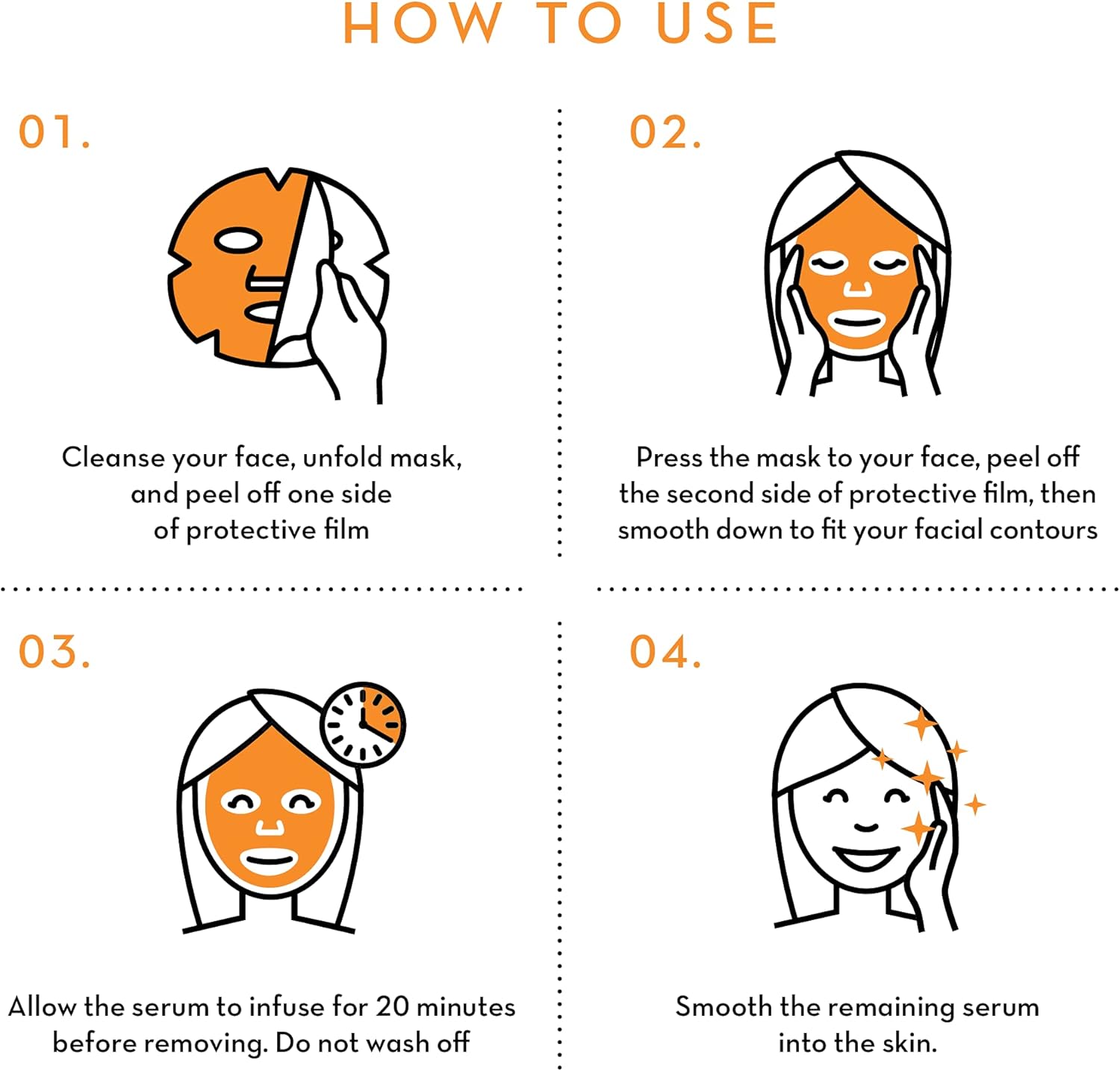 HOW TO USE

01.

Cleanse your face, unfold mask, and peel off one side of protective film

02.

Press the mask to your face, peel off the second side of protective film, then smooth down to fit your facial contours

03.

Allow the serum to infuse for 20 minutes before removing. Do not wash off

04.

Smooth the remaining serum into the skin.