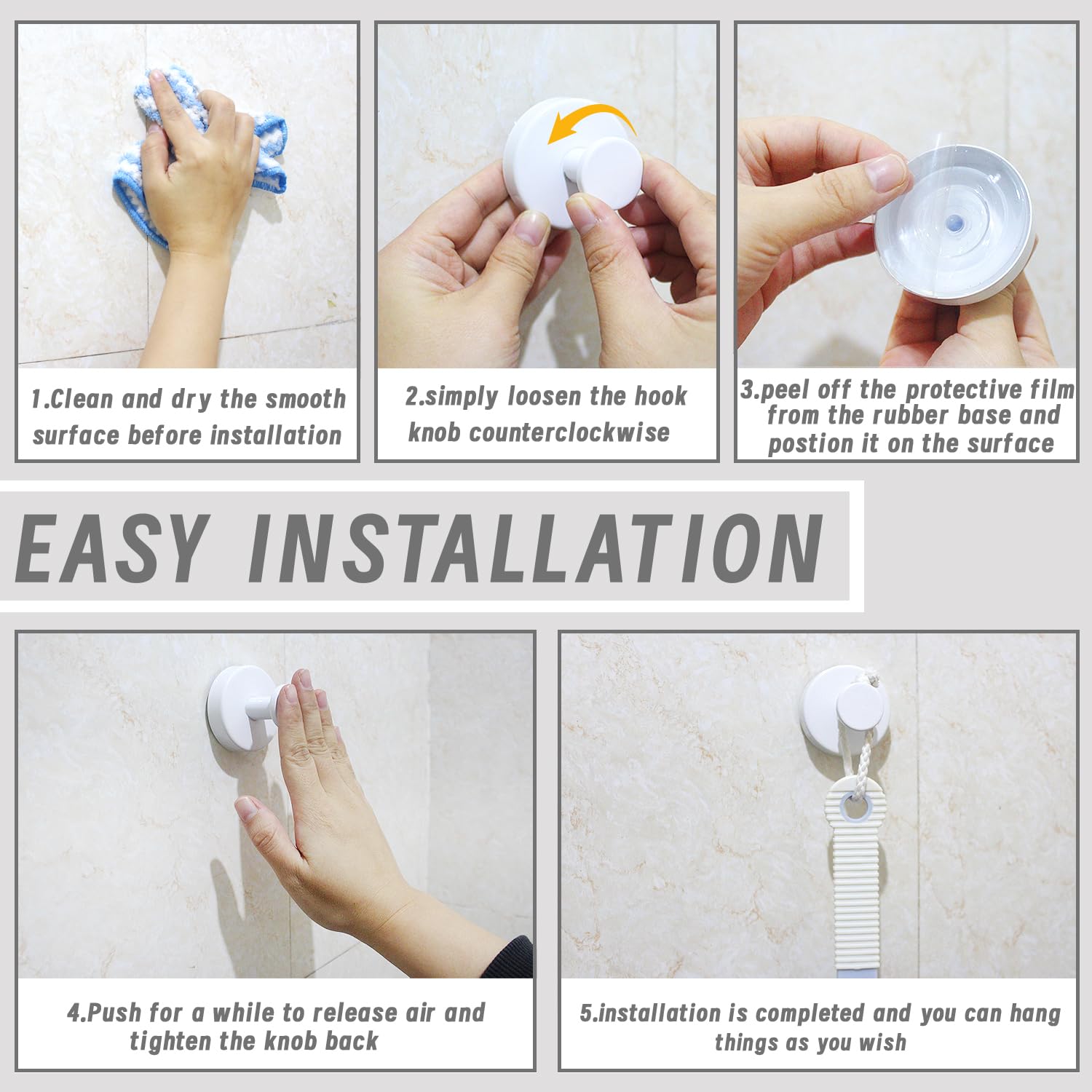 1.Clean and dry the smooth surface before installation

2.simply loosen the hook knob counterclockwise

3.peel off the protective film from the rubber base and postion it on the surface

EASY INSTALLATION

4.Push for a while to release air and tighten the knob back

5.installation is completed and you can hang things as you wish