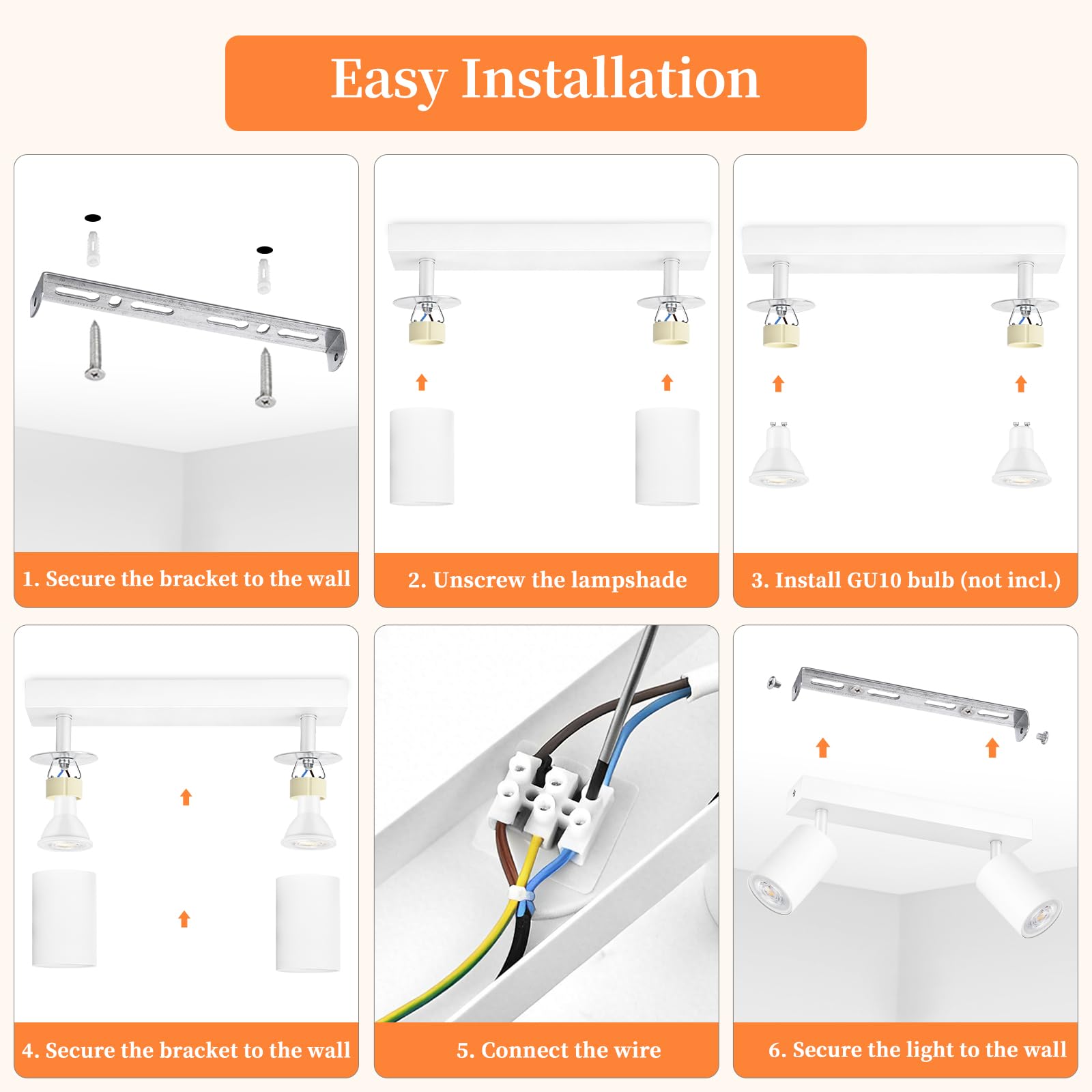 Easy Installation

1. Secure the bracket to the wall

2. Unscrew the lampshade

3. Install GU10 bulb (not incl.)

4. Secure the bracket to the wall

5. Connect the wire

6. Secure the light to the wall