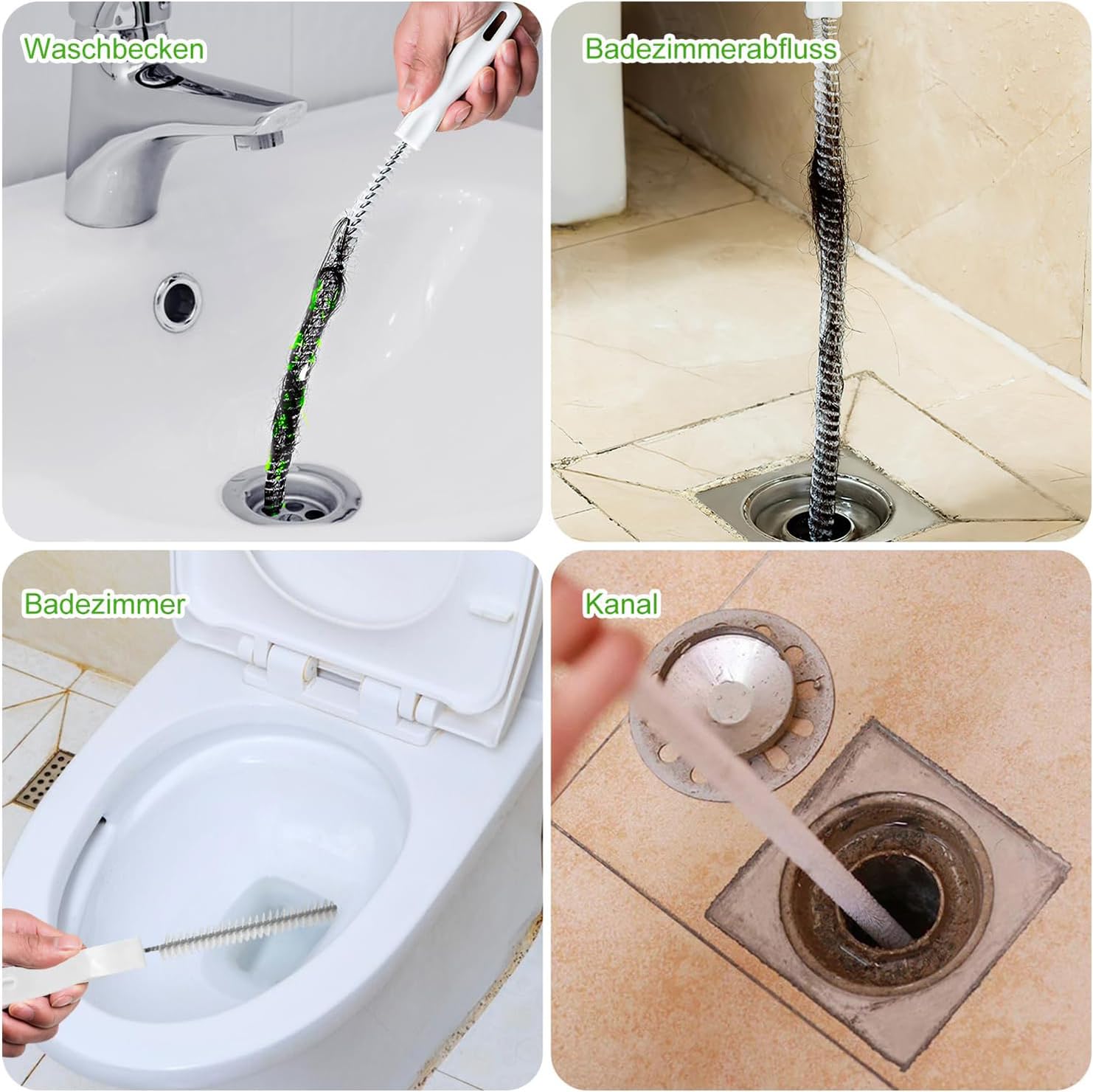 Waschbecken

Badezimmerabfluss

Badezimmer

Kanal