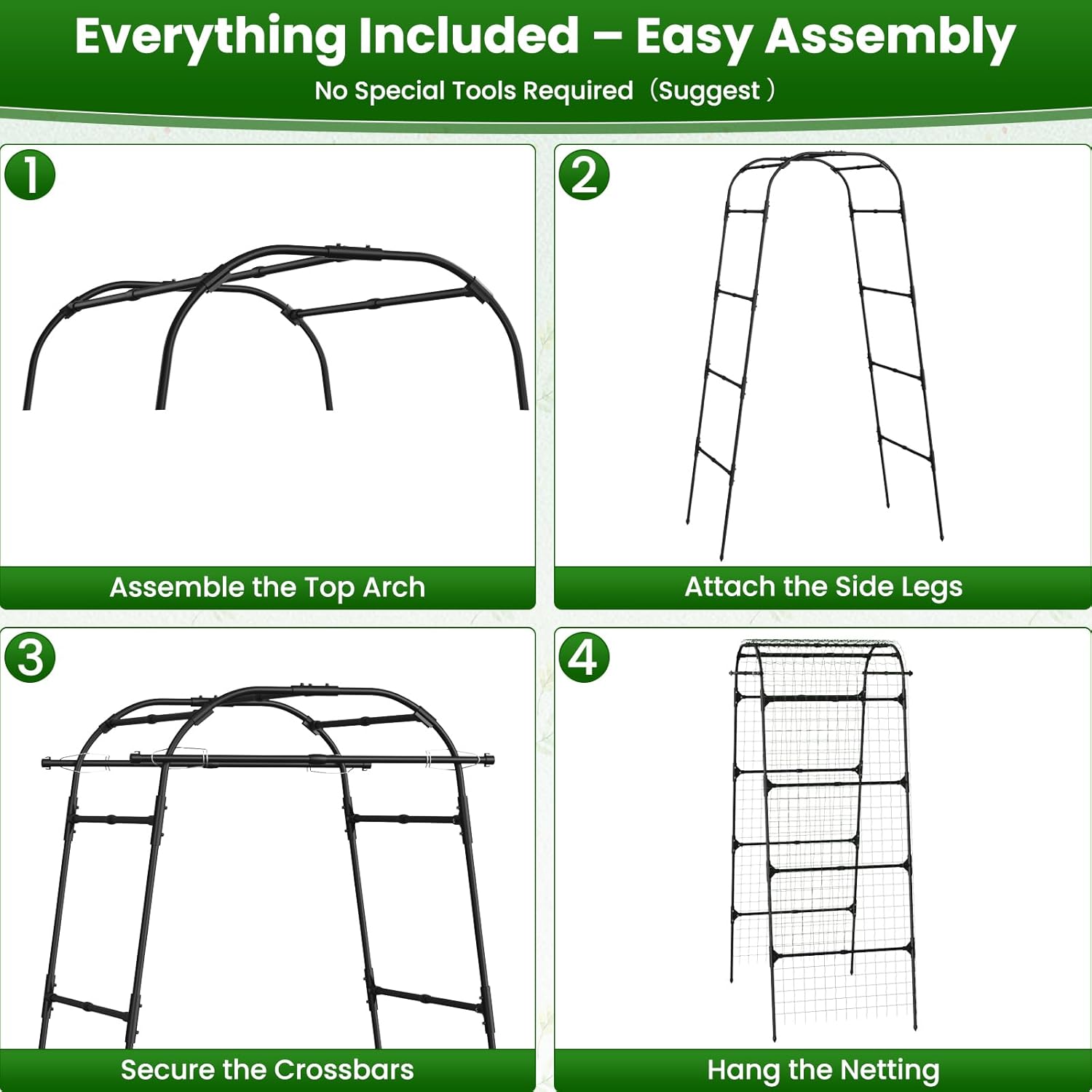 Everything Included – Easy Assembly

No Special Tools Required（Suggest）

1

Assemble the Top Arch

2

Attach the Side Legs

3

Secure the Crossbars

4

Hang the Netting