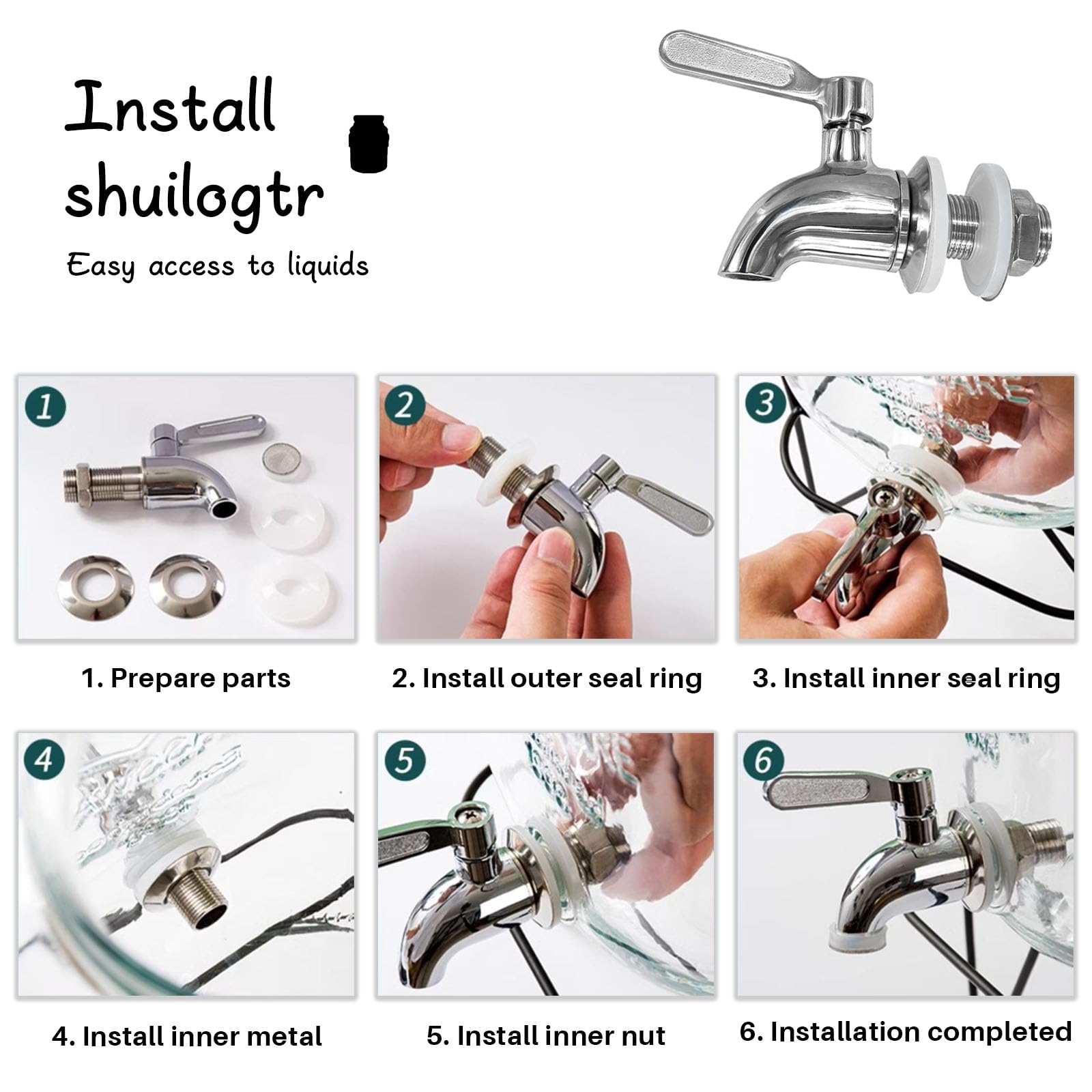 Install shuilogtr

Easy access to liquids

1

2

3

1. Prepare parts

2. Install outer seal ring

3. Install inner seal ring

4

5

6

4. Install inner metal

5. Install inner nut

6. Installation completed