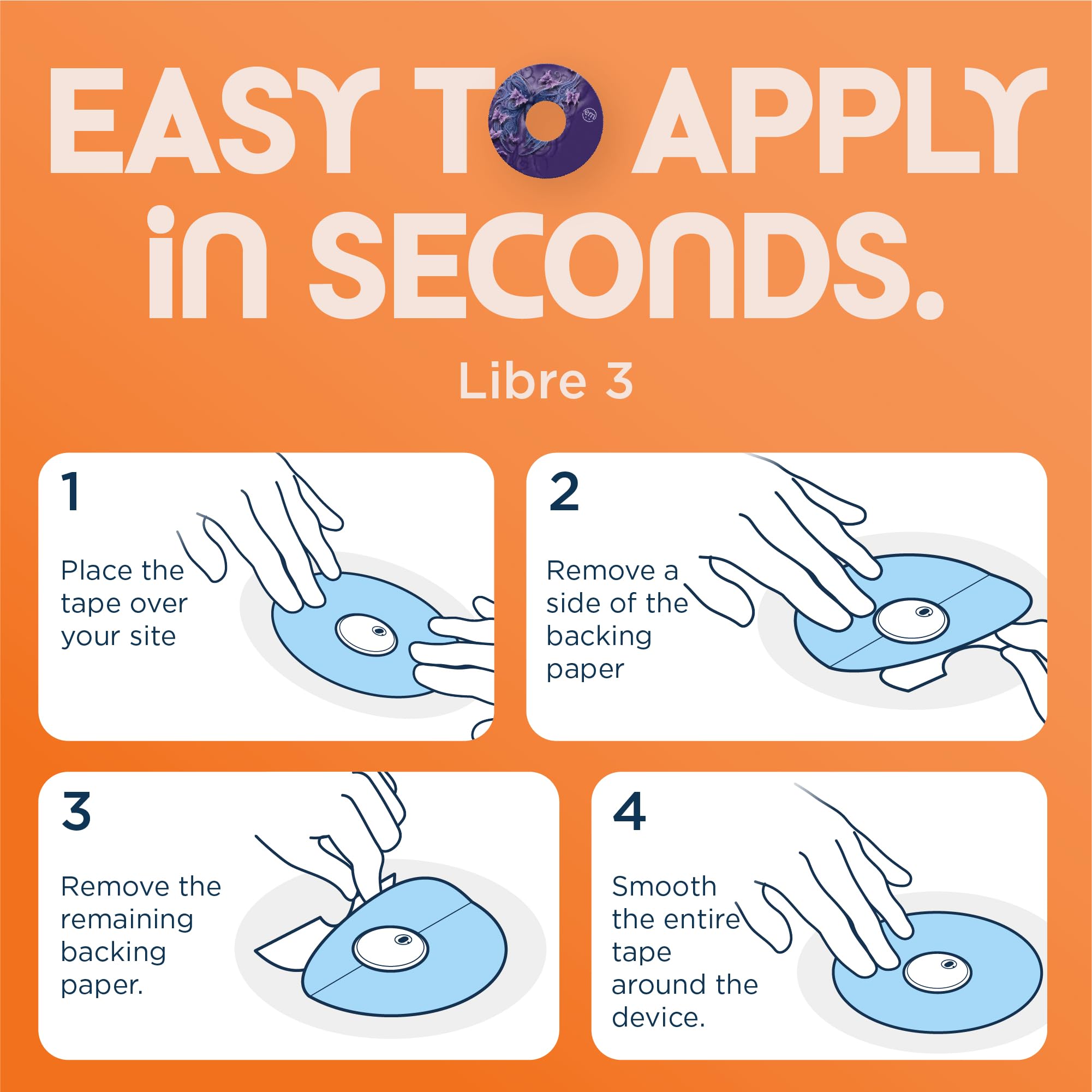 EASY TO APPLY in SECONDS.

Libre 3

1

Place the tape over your site

2

Remove a side of the backing paper

3

Remove the remaining backing paper.

4

Smooth the entire tape around the device.