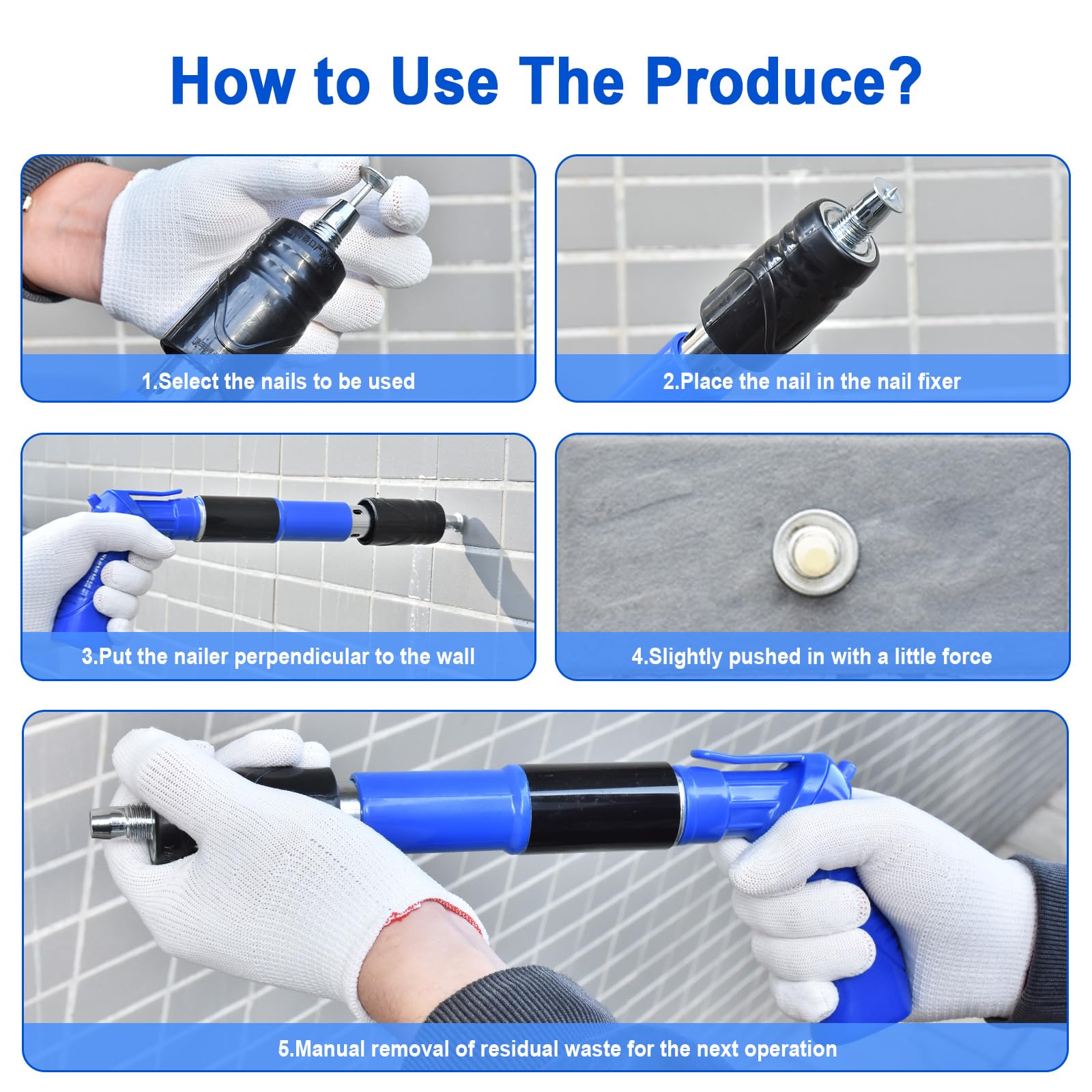 How to Use The Produce?

1.Select the nails to be used

2.Place the nail in the nail fixer

3.Put the nailer perpendicular to the wall

4.Slightly pushed in with a little force

5.Manual removal of residual waste for the next operation