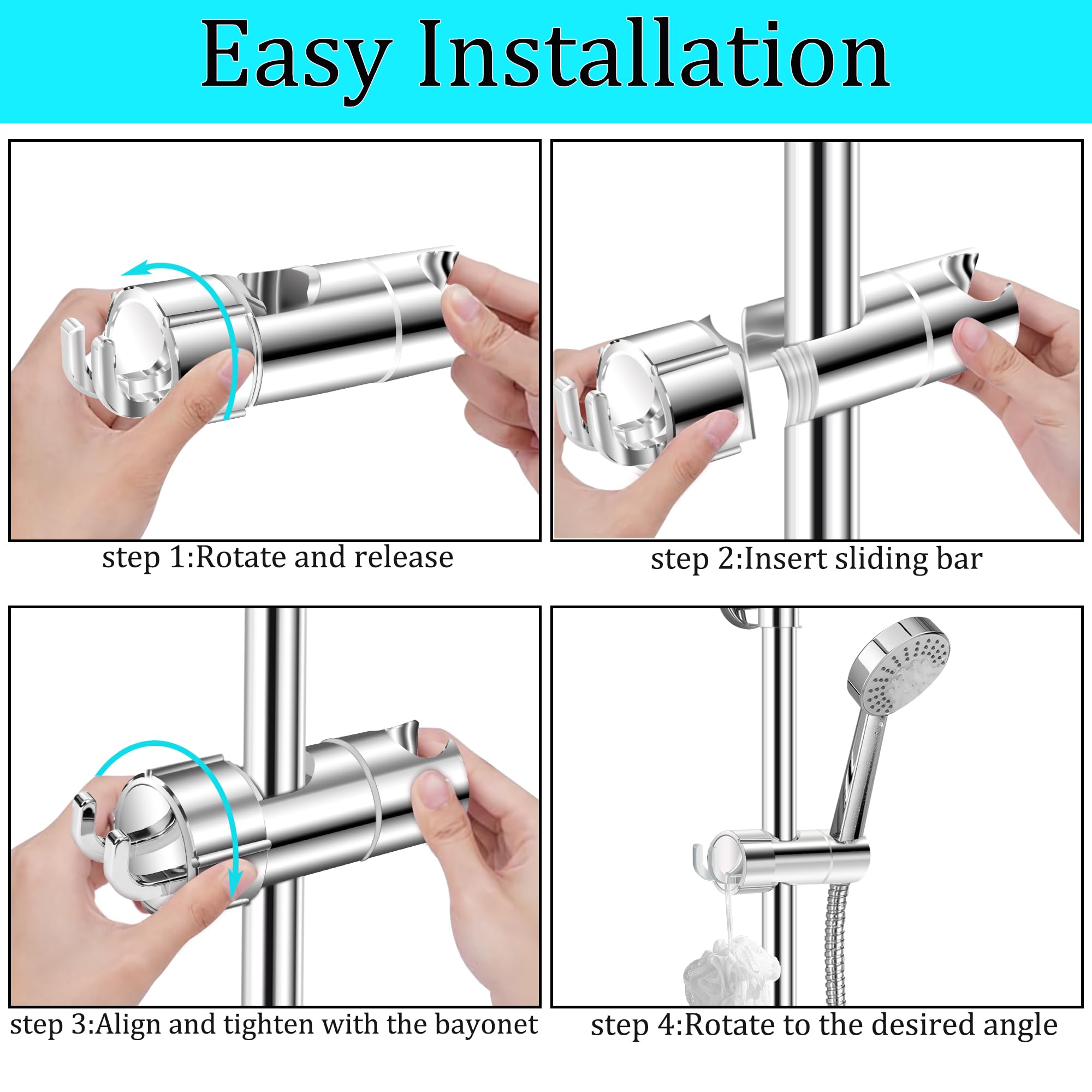 Easy Installation

step 1:Rotate and release

step 2:Insert sliding bar

step 3:Align and tighten with the bayonet

step 4:Rotate to the desired angle