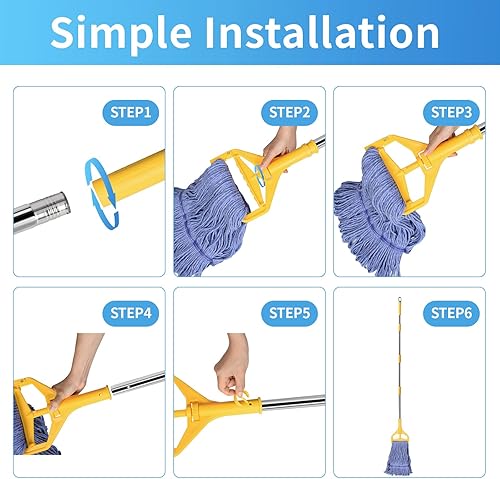 Simple Installation

STEP1

STEP2

STEP3

STEP4

STEP5

STEP6