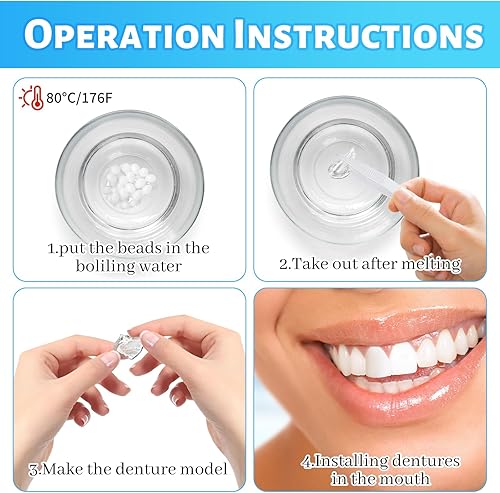 OPERATION INSTRUCTIONS

80°C/176F

1.put the beads in the boliling water

2.Take out after melting

3.Make the denture model

4.Installing dentures in the mouth